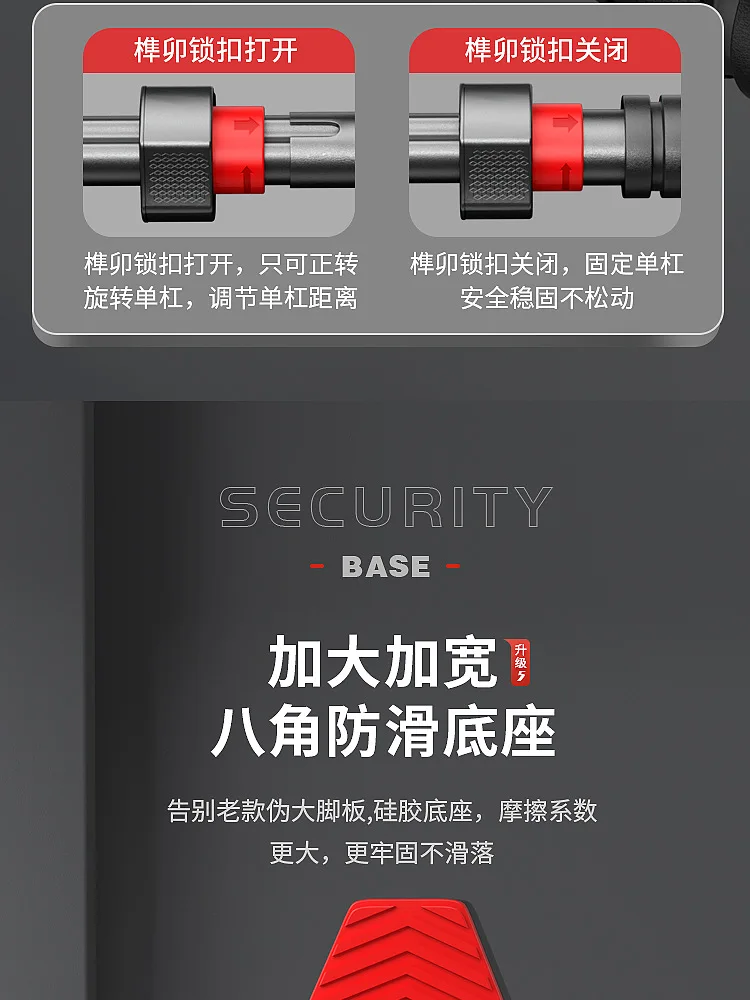 榫卯锁扣打开

榫卯锁扣打开，只可正转旋转单杠，调节单杠距离

榫卯锁扣关闭

榫卯锁扣关闭，固定单杠安全稳固不松动

SECURITY

- BASE -

加大加宽 升级

八角防滑底座

告别老款伪大脚板,硅胶底座，摩擦系数更大，更牢固不滑落