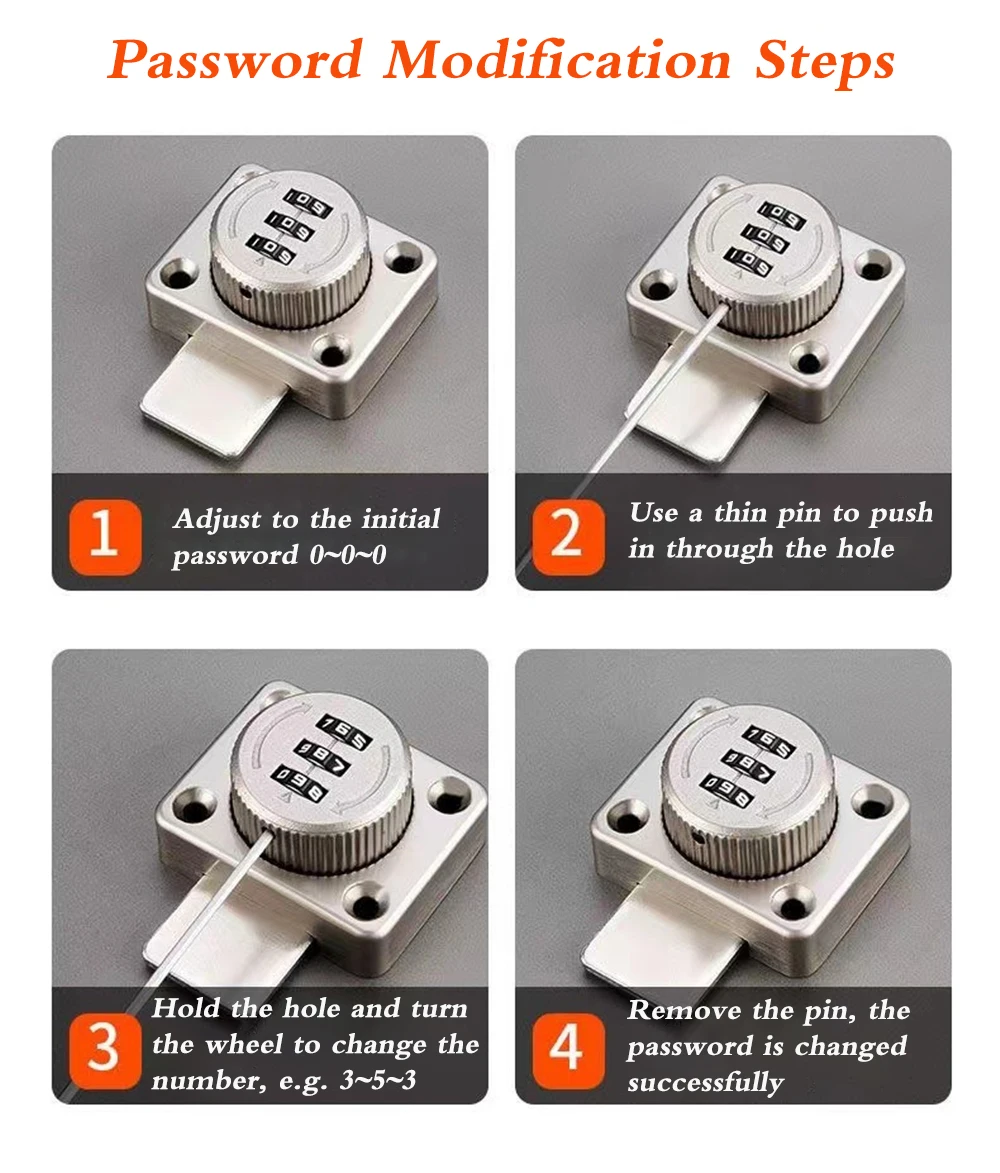 Password Modification Steps

1 Adjust to the initial password 0~0~0

2 Use a thin pin to push in through the hole

3 Hold the hole and turn the wheel to change the number, e.g. 3~5~3

4 Remove the pin, the password is changed successfully