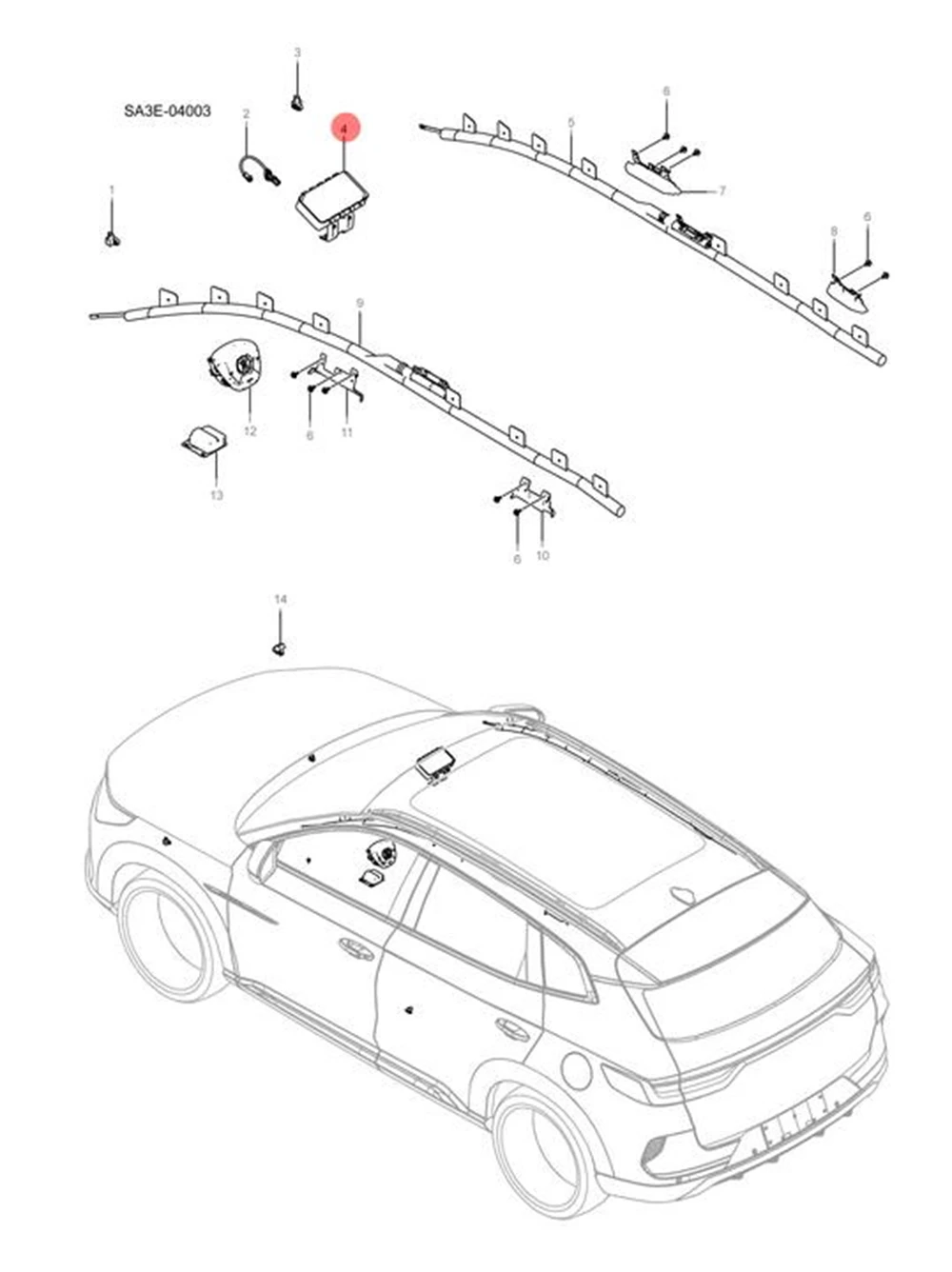 SA3E-04003
3
2
4
1
5
6
7
8
6
9
12
6
11
13
6
10
14