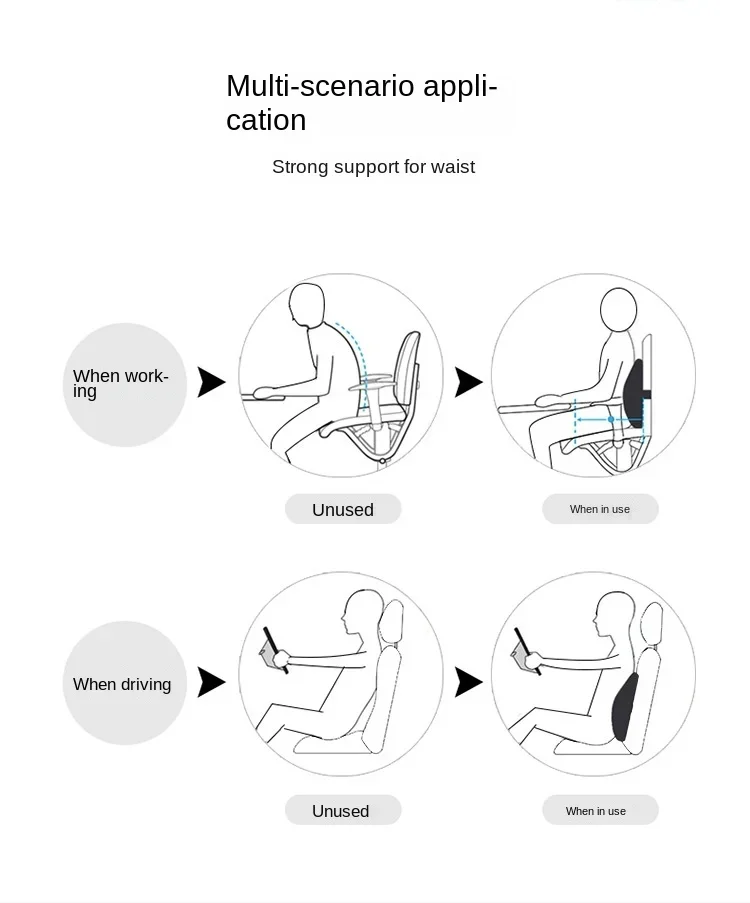 Multi-scenario application

Strong support for waist

When working

Unused

When in use

When driving

Unused

When in use