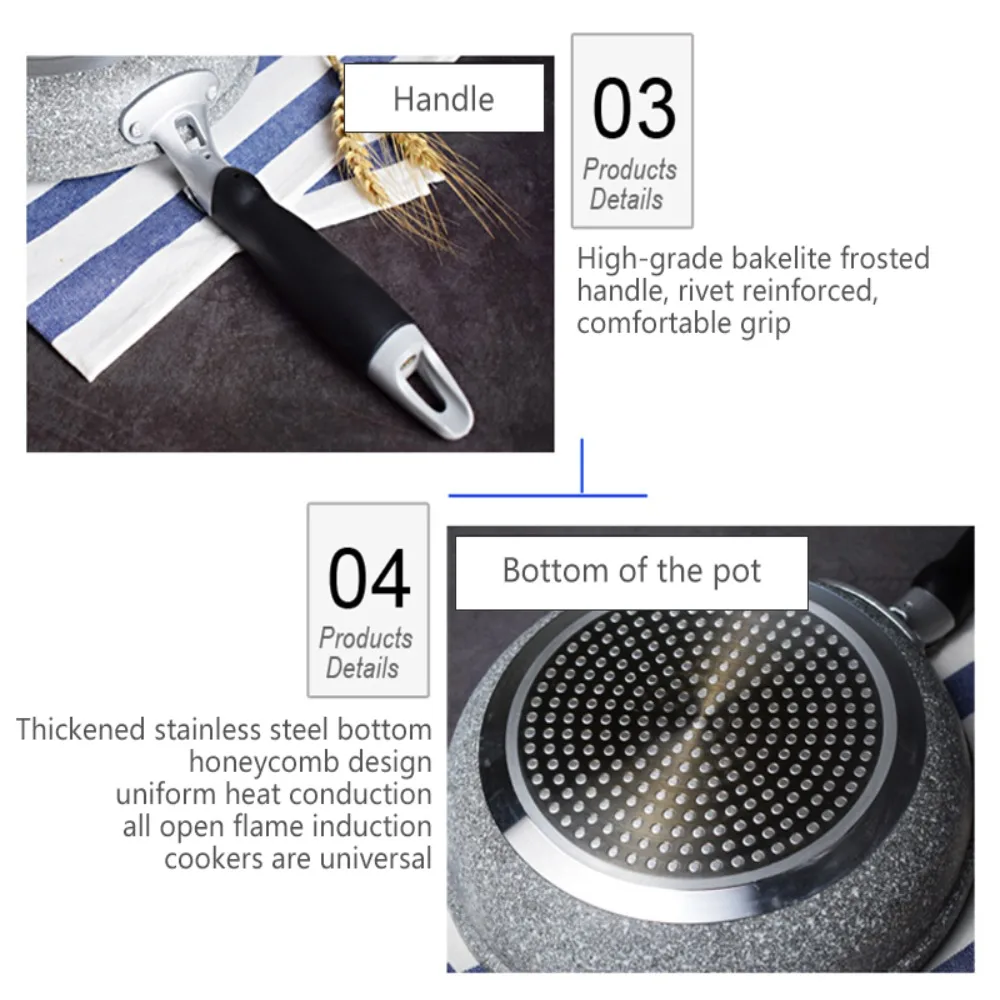 Handle

03
Products
Details

High-grade bakelite frosted handle, rivet reinforced, comfortable grip

04
Products
Details

Bottom of the pot

Thickened stainless steel bottom
honeycomb design
uniform heat conduction
all open flame induction
cookers are universal