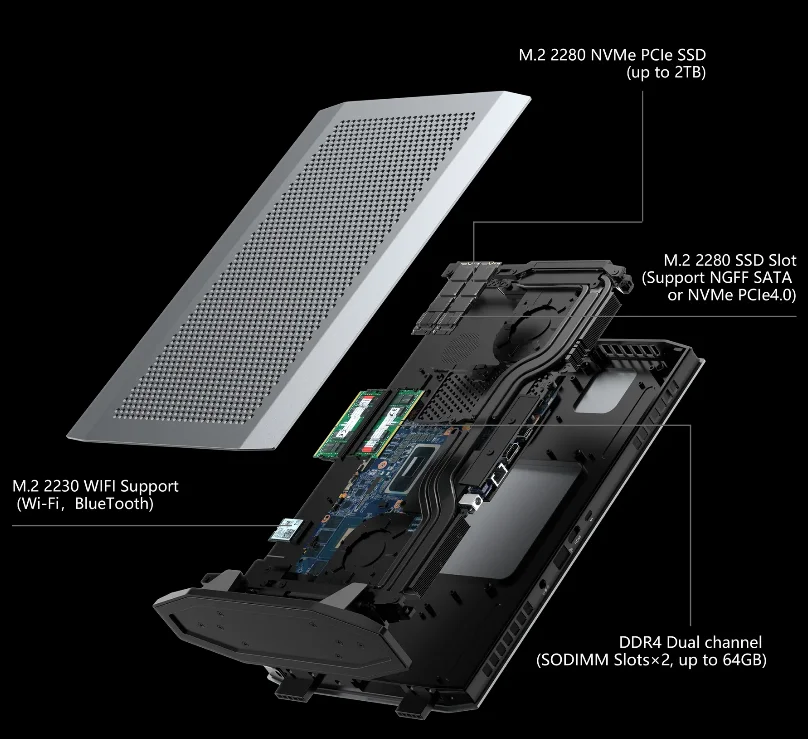 M.2 2280 NVMe PCIe SSD
(up to 2TB)

M.2 2280 SSD Slot
(Support NGFF SATA
or NVMe PCIe4.0)

M.2 2230 WIFI Support
(Wi-Fi，BlueTooth)

DDR4 Dual channel
(SODIMM Slots×2, up to 64GB)