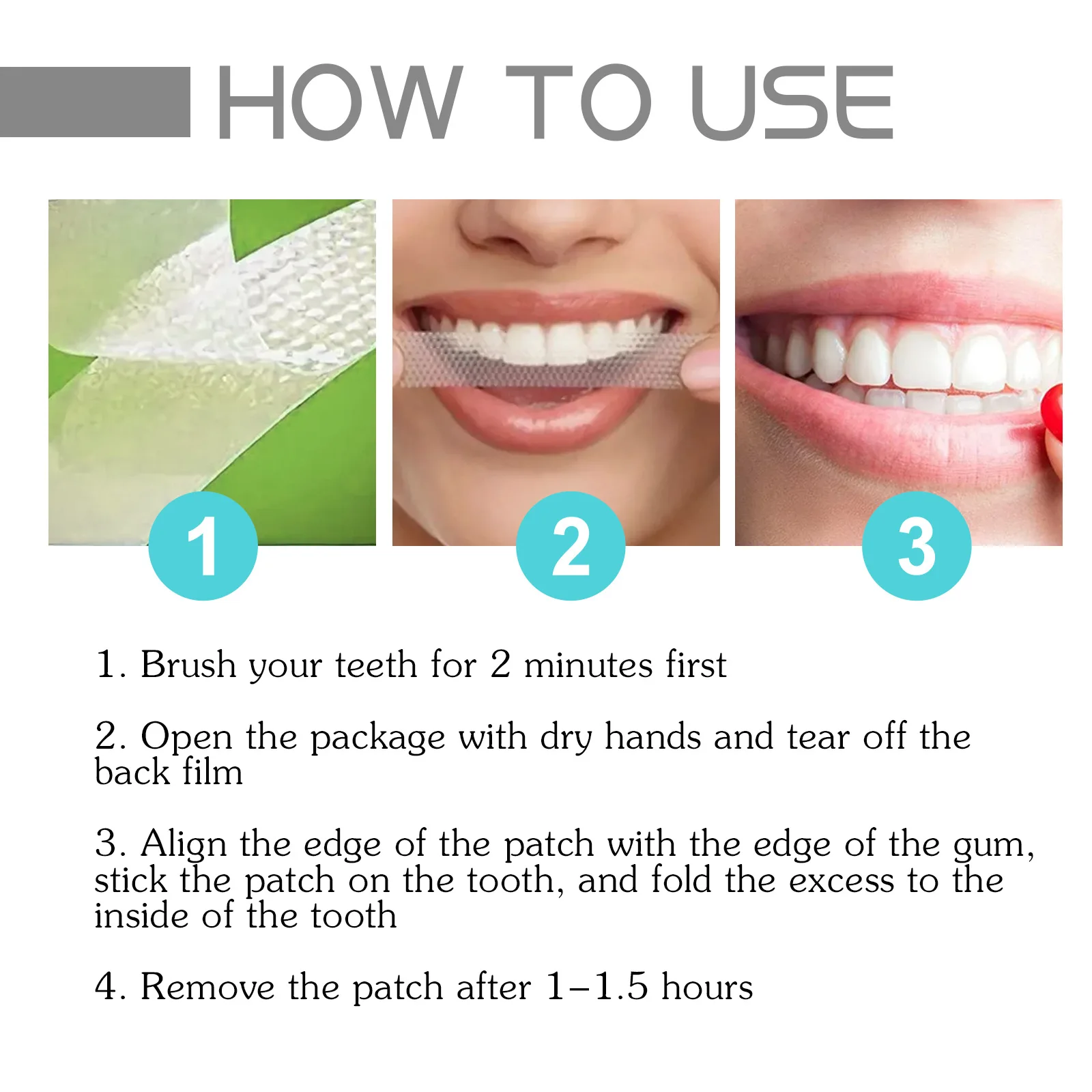 HOW TO USE

1

2

3

1. Brush your teeth for 2 minutes first

2. Open the package with dry hands and tear off the back film

3. Align the edge of the patch with the edge of the gum, stick the patch on the tooth, and fold the excess to the inside of the tooth

4. Remove the patch after 1–1.5 hours