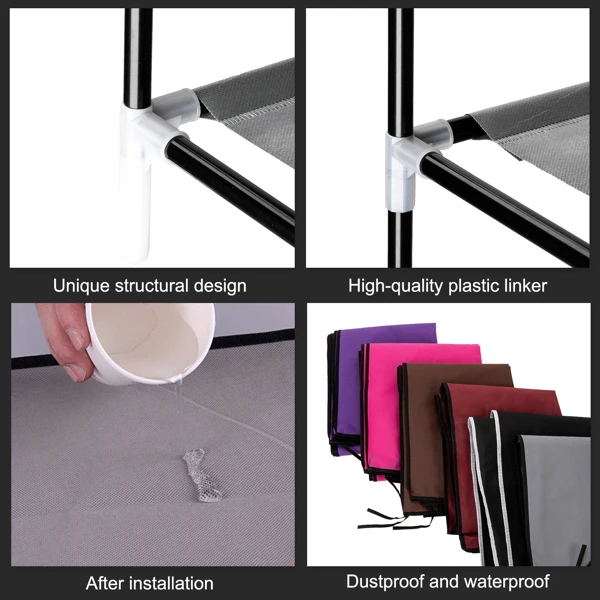 Unique structural design

High-quality plastic linker

After installation

Dustproof and waterproof