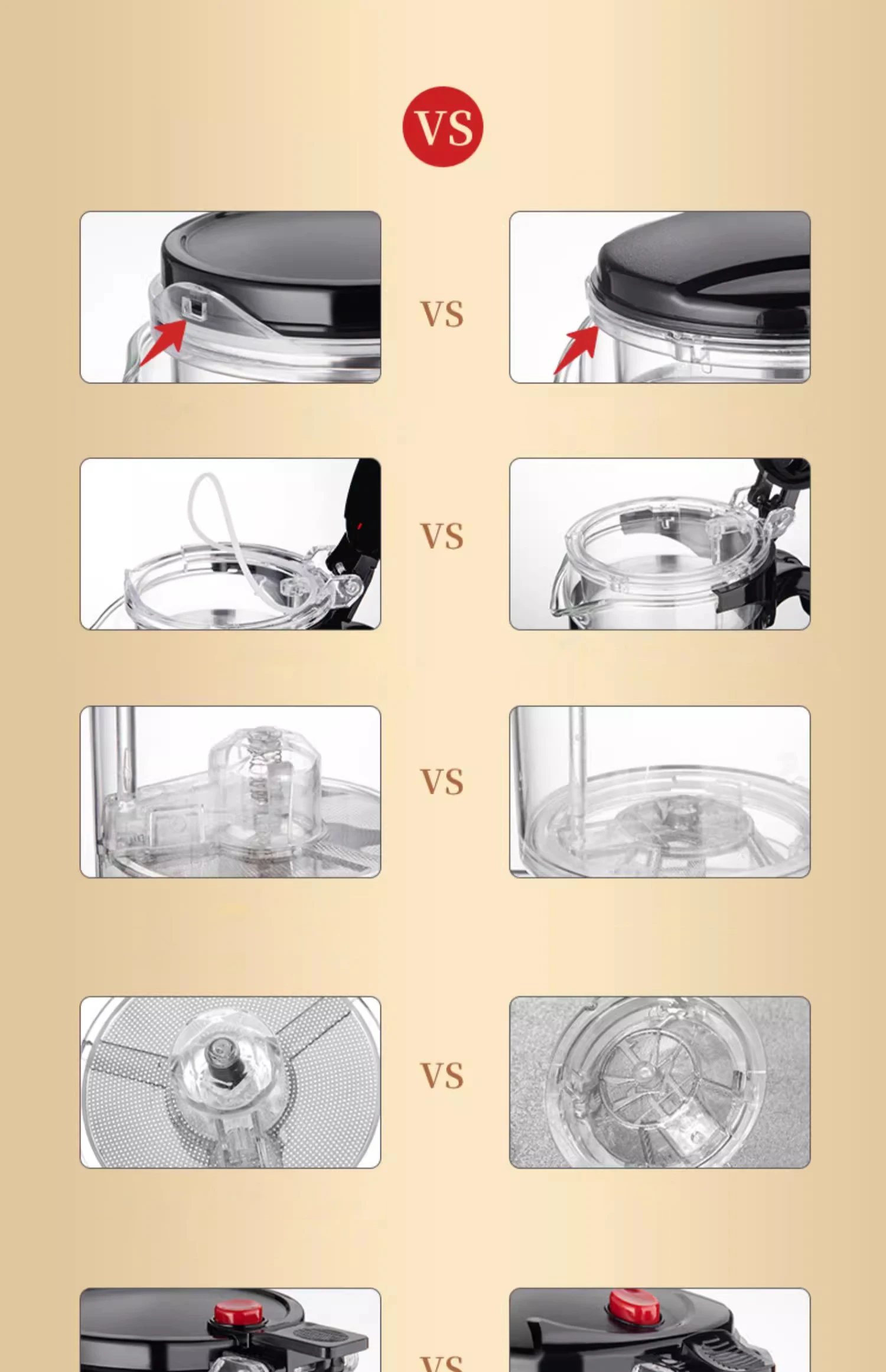 VS

VS

VS

VS

VS

VS