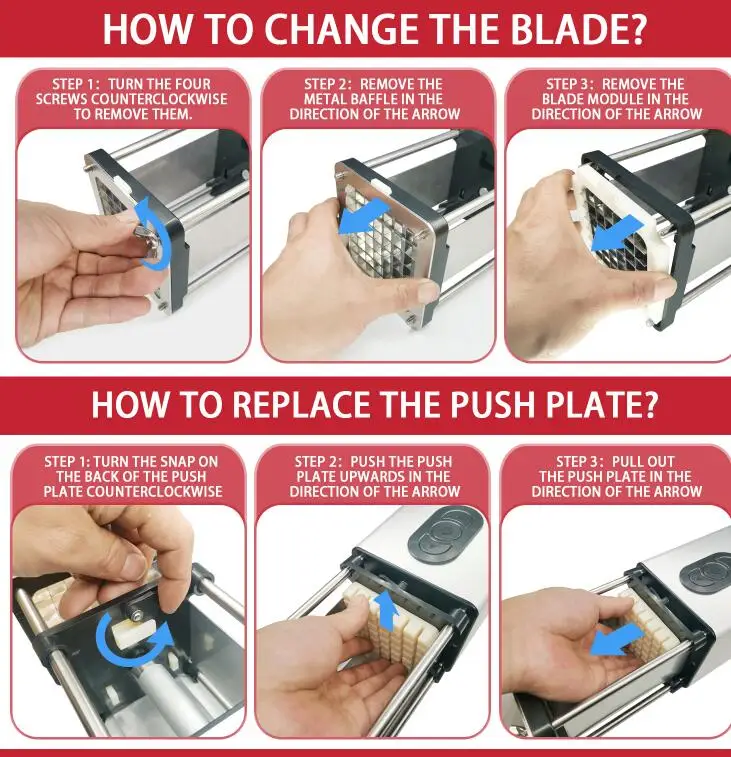 HOW TO CHANGE THE BLADE?

STEP 1: TURN THE FOUR SCREWS COUNTERCLOCKWISE TO REMOVE THEM.

STEP 2: REMOVE THE METAL BAFFLE IN THE DIRECTION OF THE ARROW

STEP 3: REMOVE THE BLADE MODULE IN THE DIRECTION OF THE ARROW

HOW TO REPLACE THE PUSH PLATE?

STEP 1: TURN THE SNAP ON THE BACK OF THE PUSH PLATE COUNTERCLOCKWISE

STEP 2: PUSH THE PUSH PLATE UPWARDS IN THE DIRECTION OF THE ARROW

STEP 3: PULL OUT THE PUSH PLATE IN THE DIRECTION OF THE ARROW