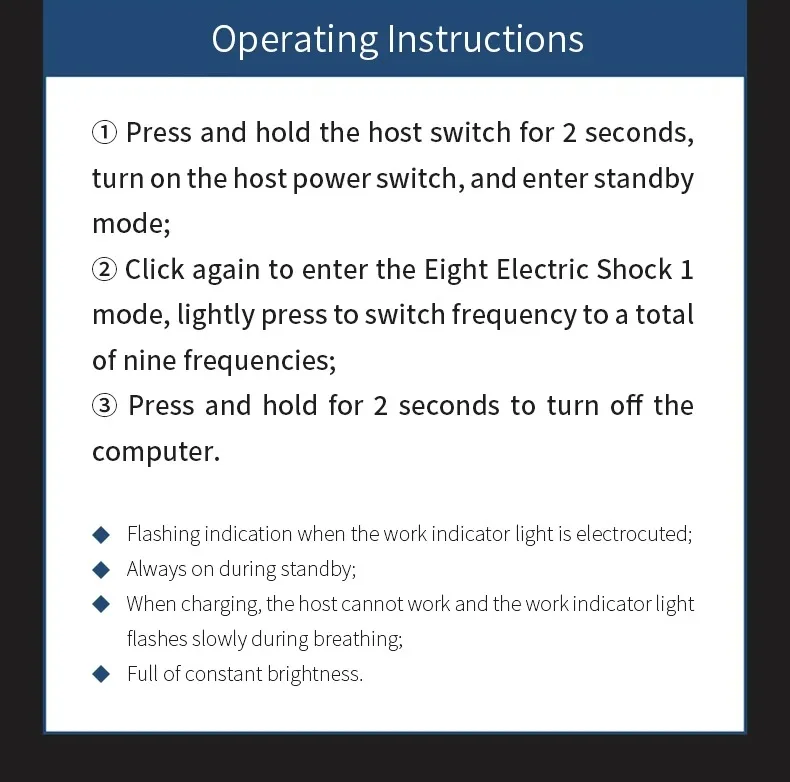 Operating Instructions

① Press and hold the host switch for 2 seconds, turn on the host power switch, and enter standby mode;
② Click again to enter the Eight Electric Shock 1 mode, lightly press to switch frequency to a total of nine frequencies;
③ Press and hold for 2 seconds to turn off the computer.

◆ Flashing indication when the work indicator light is electrocuted;
◆ Always on during standby;
◆ When charging, the host cannot work and the work indicator light flashes slowly during breathing;
◆ Full of constant brightness.