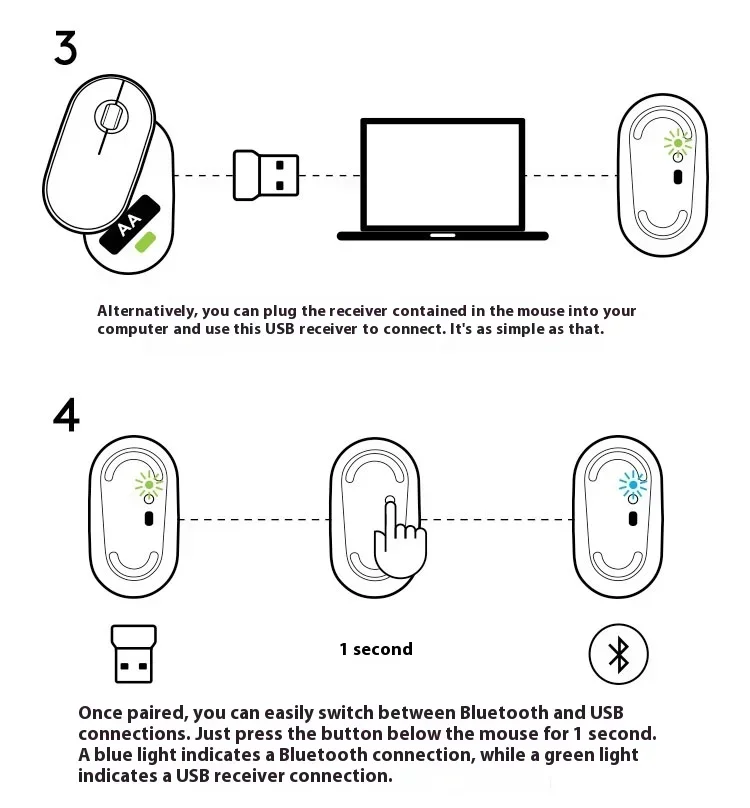 3

AA

Alternatively, you can plug the receiver contained in the mouse into your computer and use this USB receiver to connect. It's as simple as that.

4

1 second

Once paired, you can easily switch between Bluetooth and USB connections. Just press the button below the mouse for 1 second. A blue light indicates a Bluetooth connection, while a green light indicates a USB receiver connection.