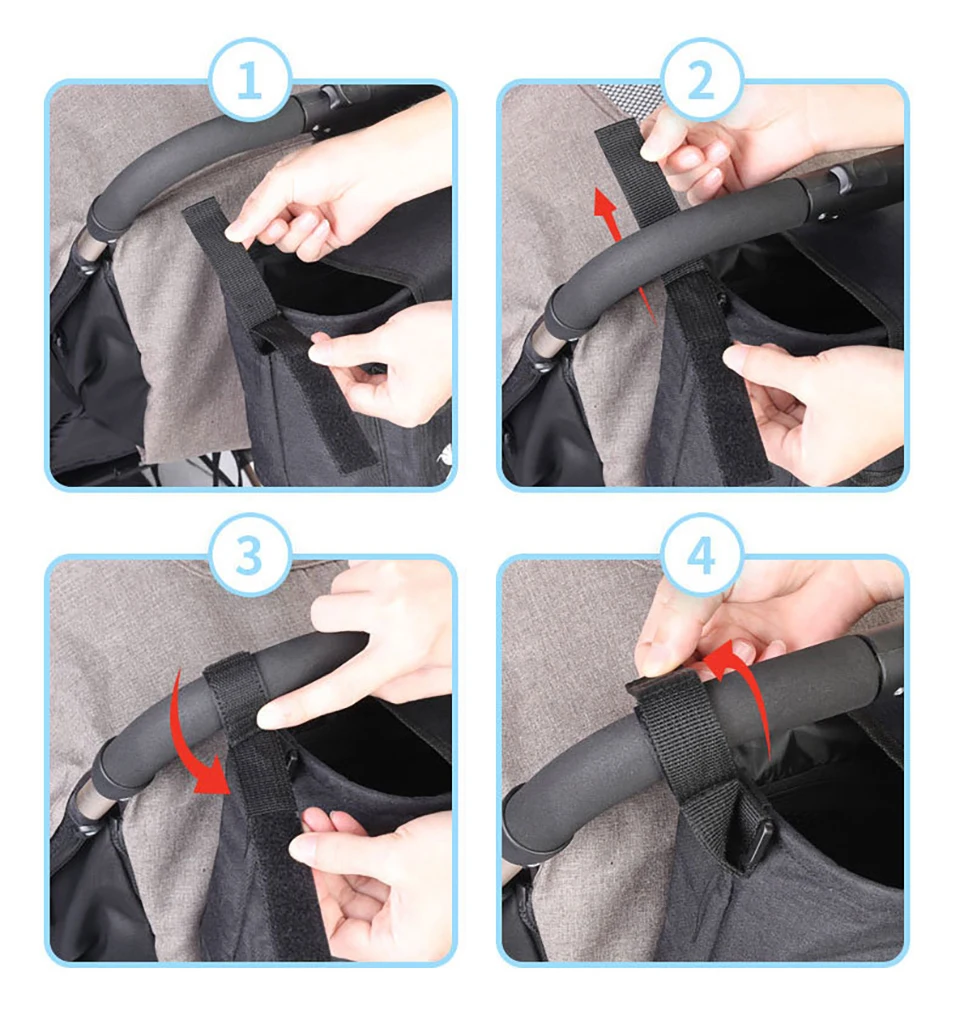 1

2

3

4