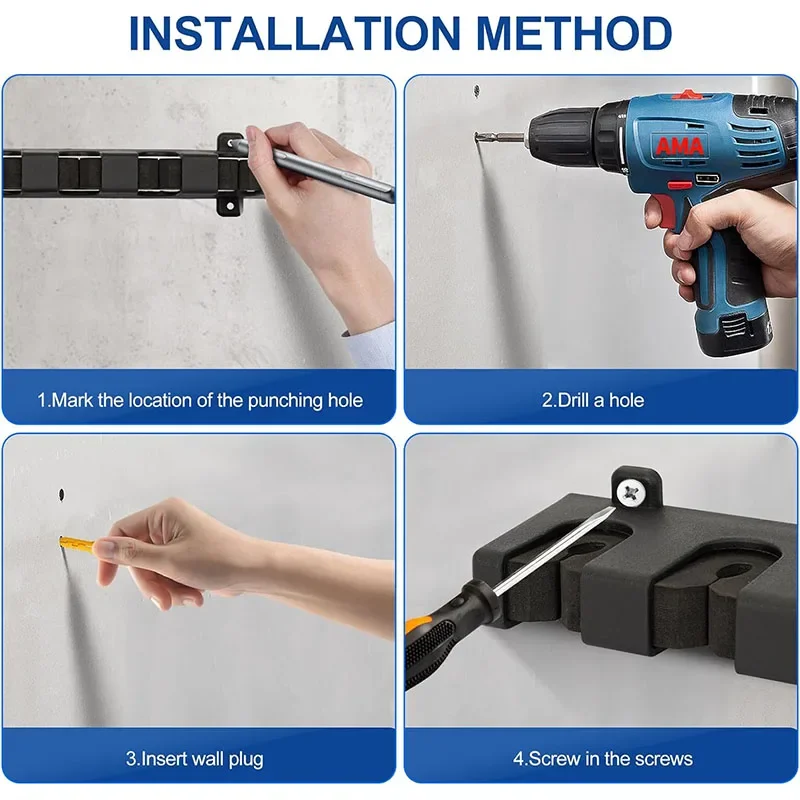 INSTALLATION METHOD

AMA

1.Mark the location of the punching hole

2.Drill a hole

3.Insert wall plug

4.Screw in the screws