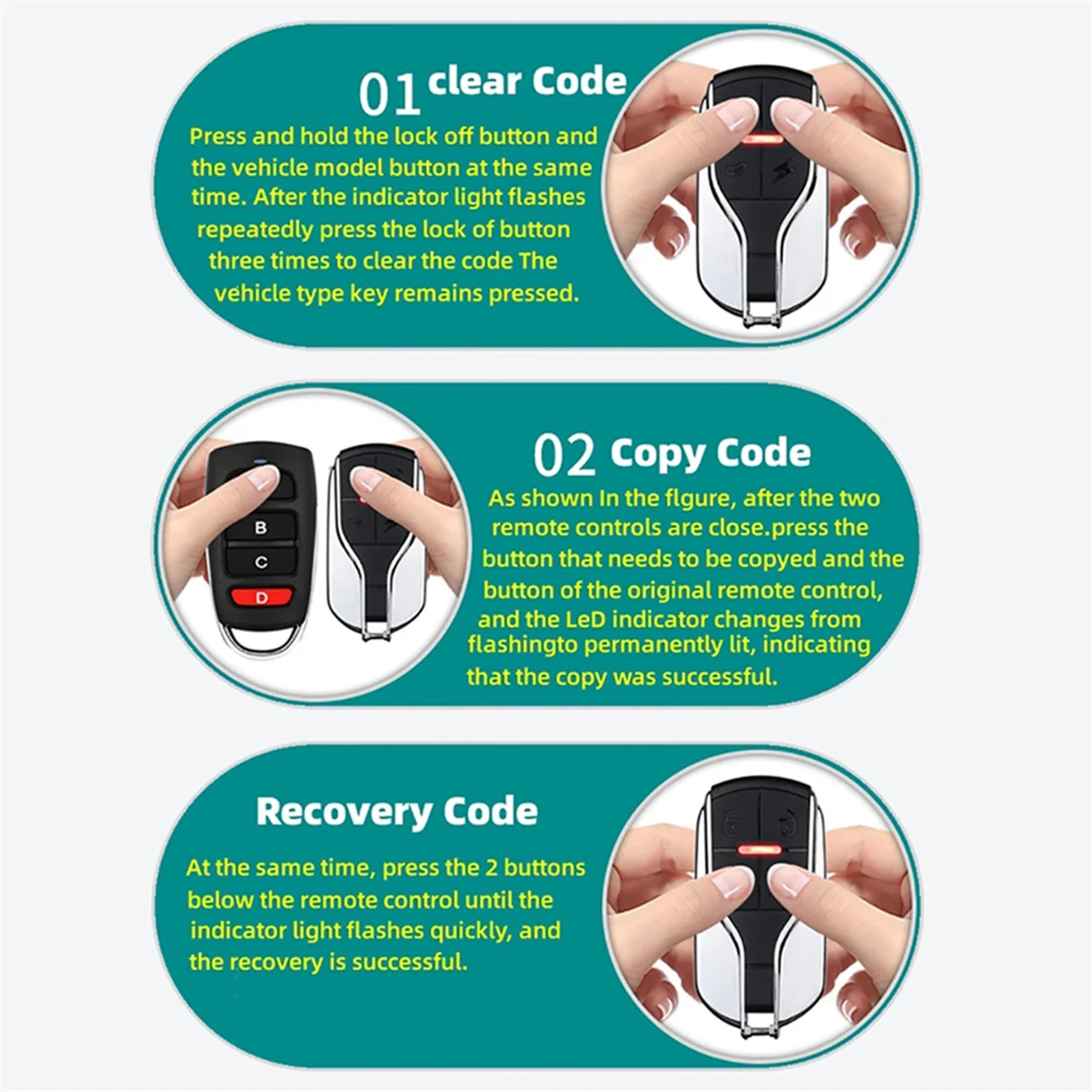 01 clear Code

Press and hold the lock off button and the vehicle model button at the same time. After the indicator light flashes repeatedly press the lock of button three times to clear the code The vehicle type key remains pressed.

B

C

D

02 Copy Code

As shown In the flgure, after the two remote controls are close.press the button that needs to be copyed and the button of the original remote control, and the LeD indicator changes from flashingto permanently lit, indicating that the copy was successful.

Recovery Code

At the same time, press the 2 buttons below the remote control until the indicator light flashes quickly, and the recovery is successful.