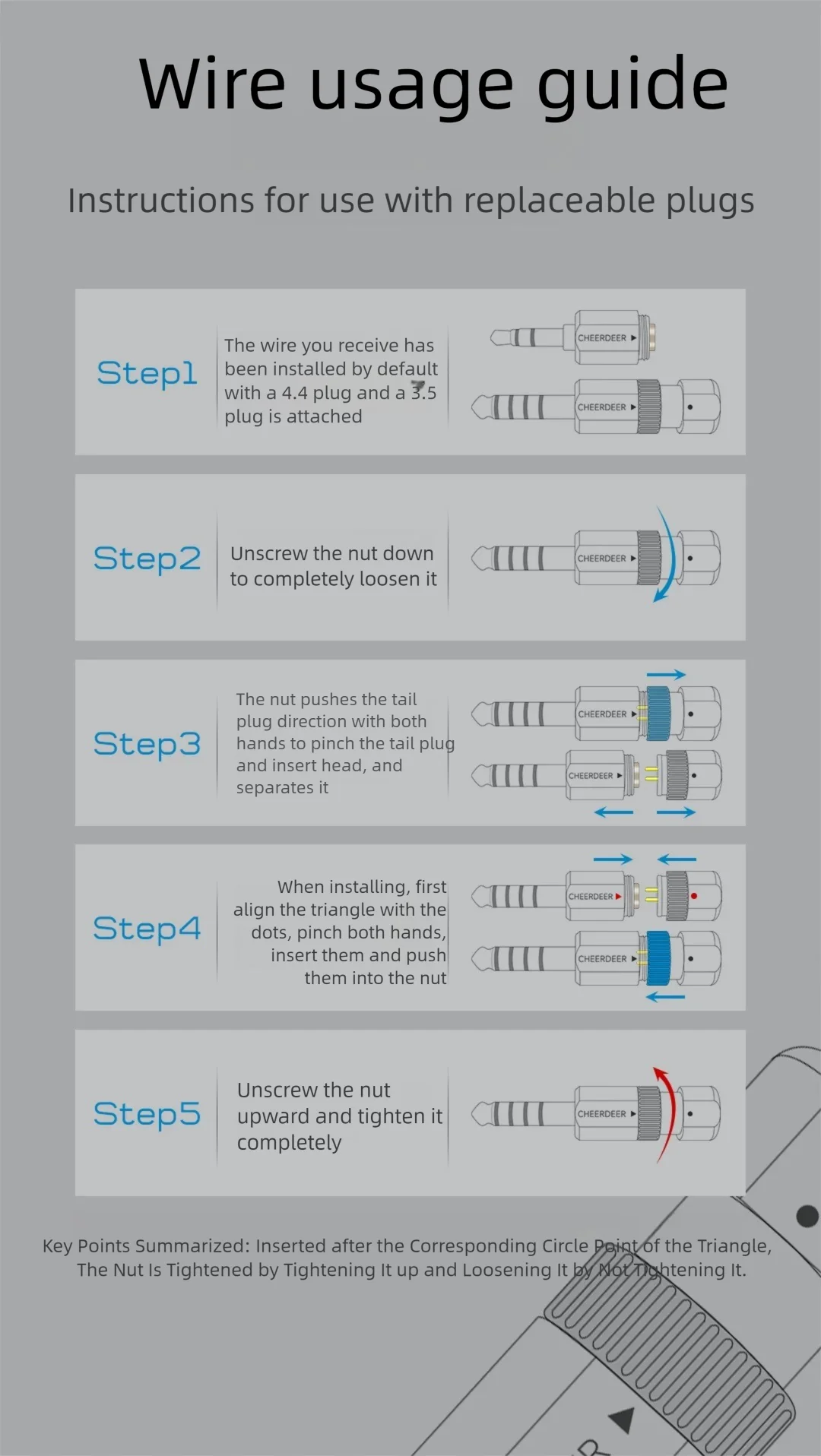 Wire usage guide

Instructions for use with replaceable plugs

Step1

The wire you receive has been installed by default with a 4.4 plug and a 3.5 plug is attached

CHEERDEER

CHEERDEER

Step2

Unscrew the nut down to completely loosen it

CHEERDEER

Step3

The nut pushes the tail plug direction with both hands to pinch the tail plug and insert head, and separates it

CHEERDEER

CHEERDEER

Step4

When installing, first align the triangle with the dots, pinch both hands, insert them and push them into the nut

CHEERDEER

CHEERDEER

Step5

Unscrew the nut upward and tighten it completely

CHEERDEER

Key Points Summarized: Inserted after the Corresponding Circle Point of the Triangle, The Nut Is Tightened by Tightening It up and Loosening It by Not Tightening It.