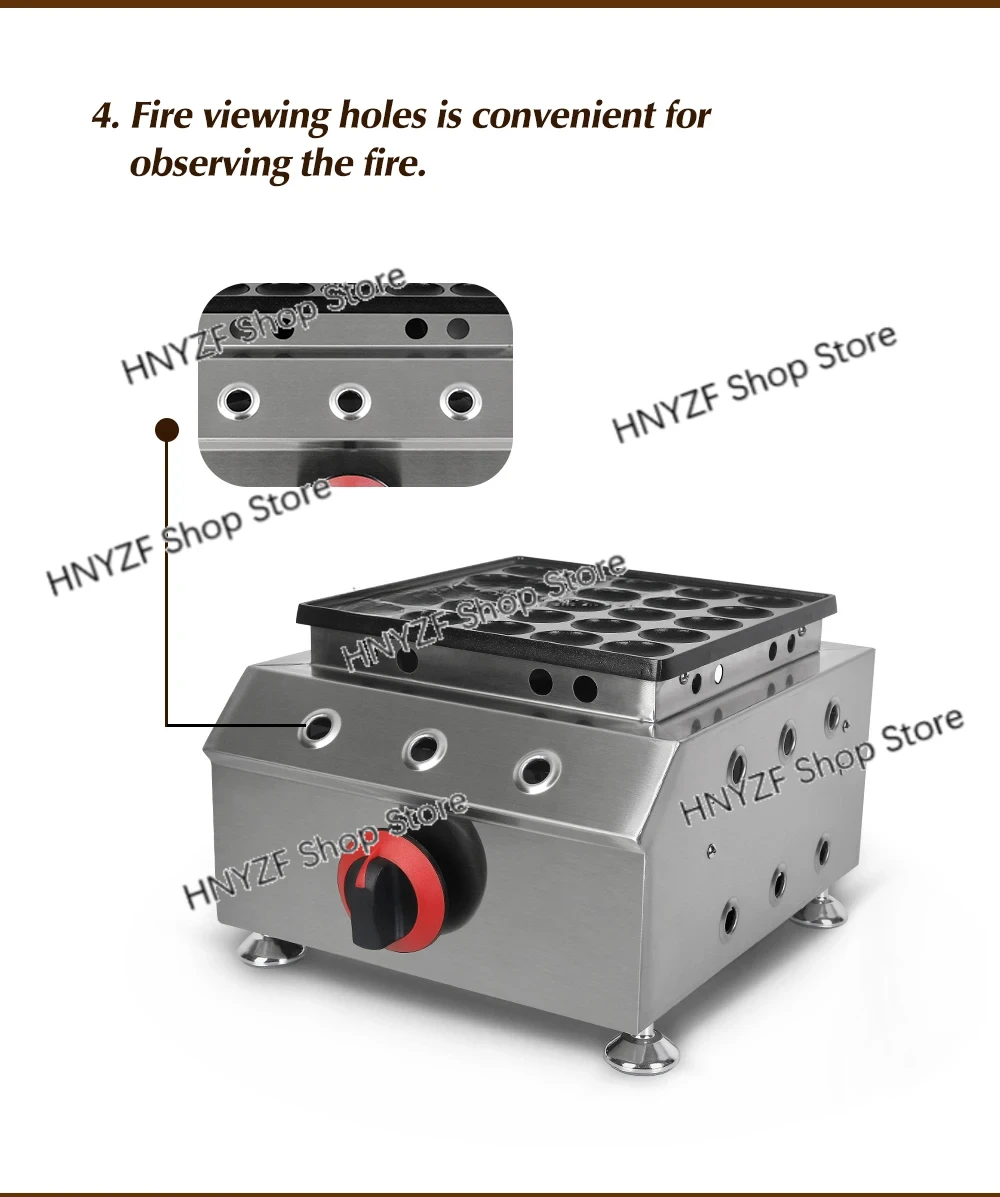 4. Fire viewing holes is convenient for observing the fire.

HNYZF Shop Store
HNYZF Shop Store
HNYZF Shop Store
HNYZF Shop Store
HNYZF Shop Store
HNYZF Shop Store