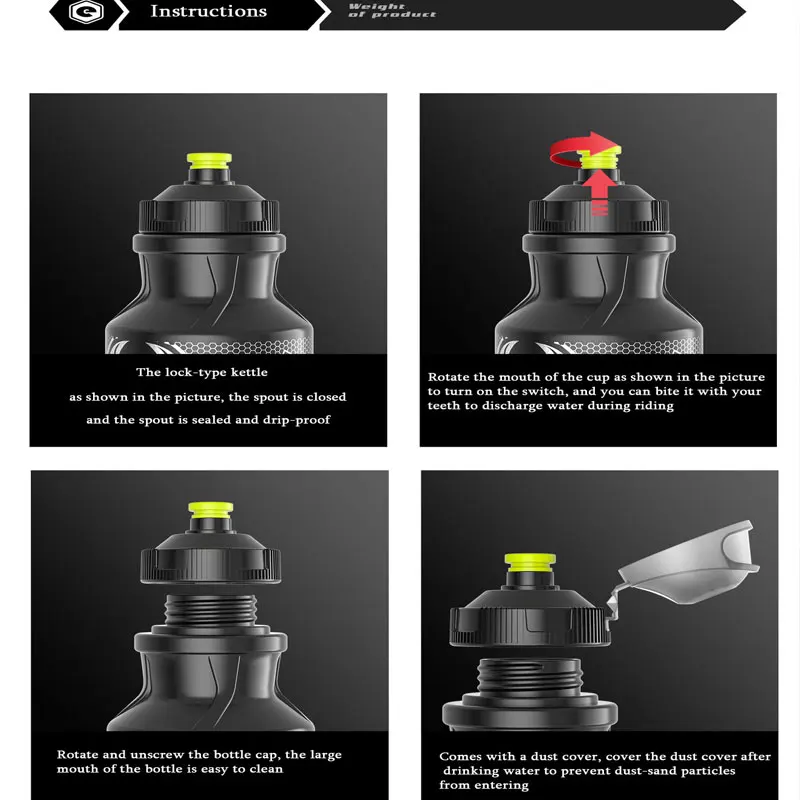 Instructions

Weight of product

The lock-type kettle

as shown in the picture, the spout is closed

and the spout is sealed and drip-proof

Rotate the mouth of the cup as shown in the picture to turn on the switch, and you can bite it with your teeth to discharge water during riding

Rotate and unscrew the bottle cap, the large mouth of the bottle is easy to clean

Comes with a dust cover, cover the dust cover after drinking water to prevent dust-sand particles from entering