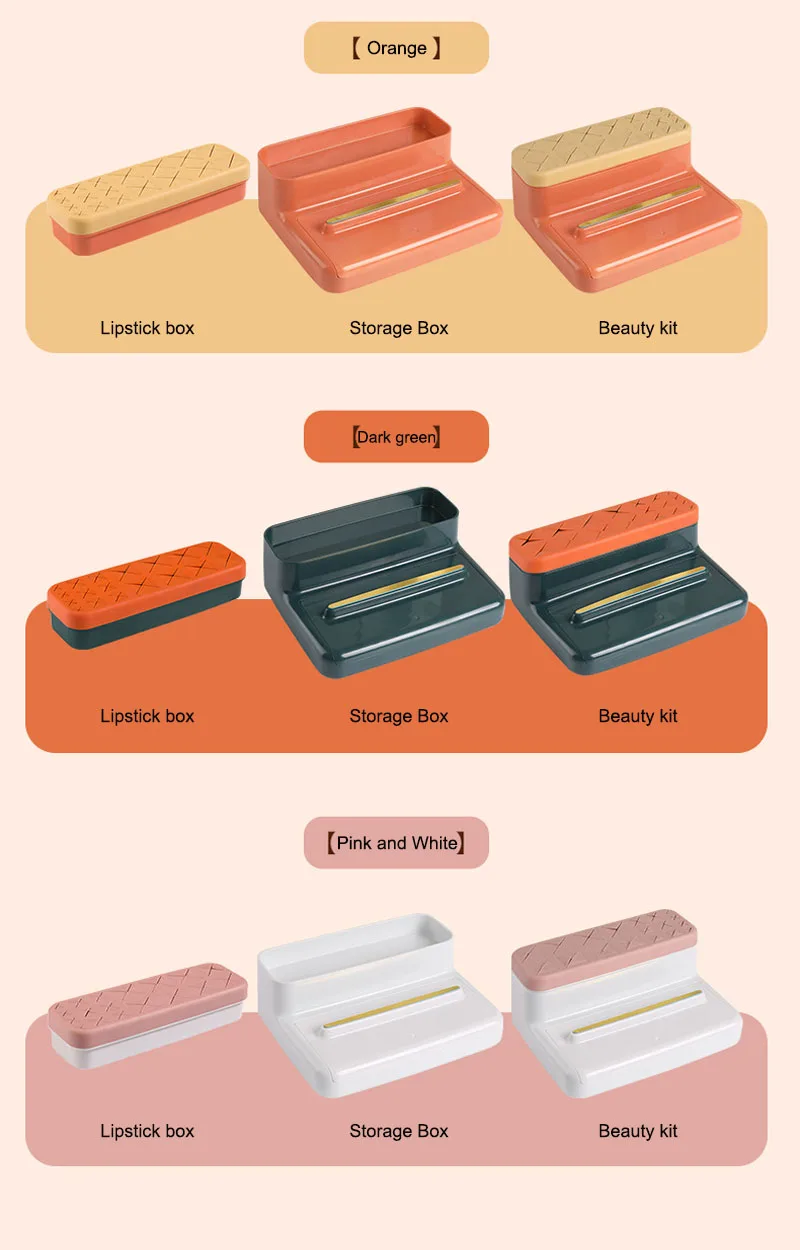 【 Orange 】

Lipstick box

Storage Box

Beauty kit

【Dark green】

Lipstick box

Storage Box

Beauty kit

【Pink and White】

Lipstick box

Storage Box

Beauty kit