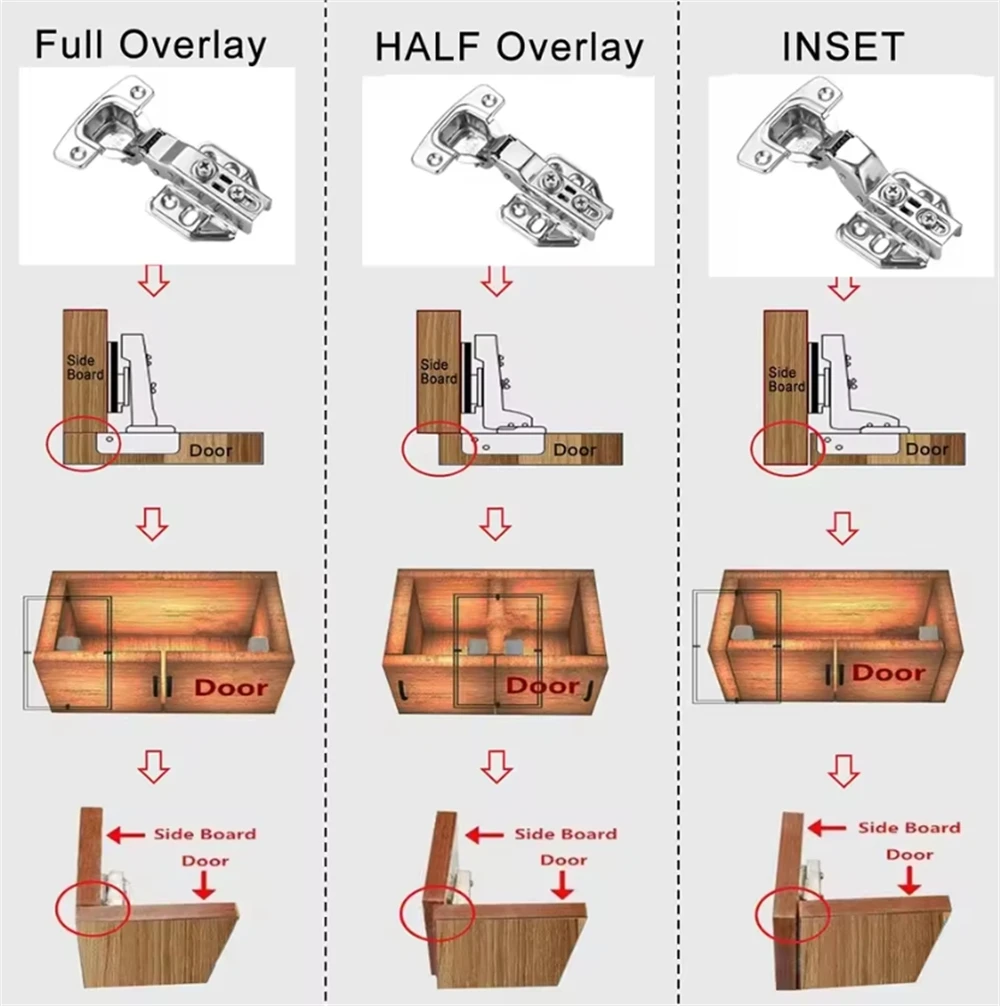 Full Overlay

Side Board

Door

Door

Side Board

Door

HALF Overlay

Side Board

Door

Door

Side Board

Door

INSET

Side Board

Door

Door

Side Board

Door