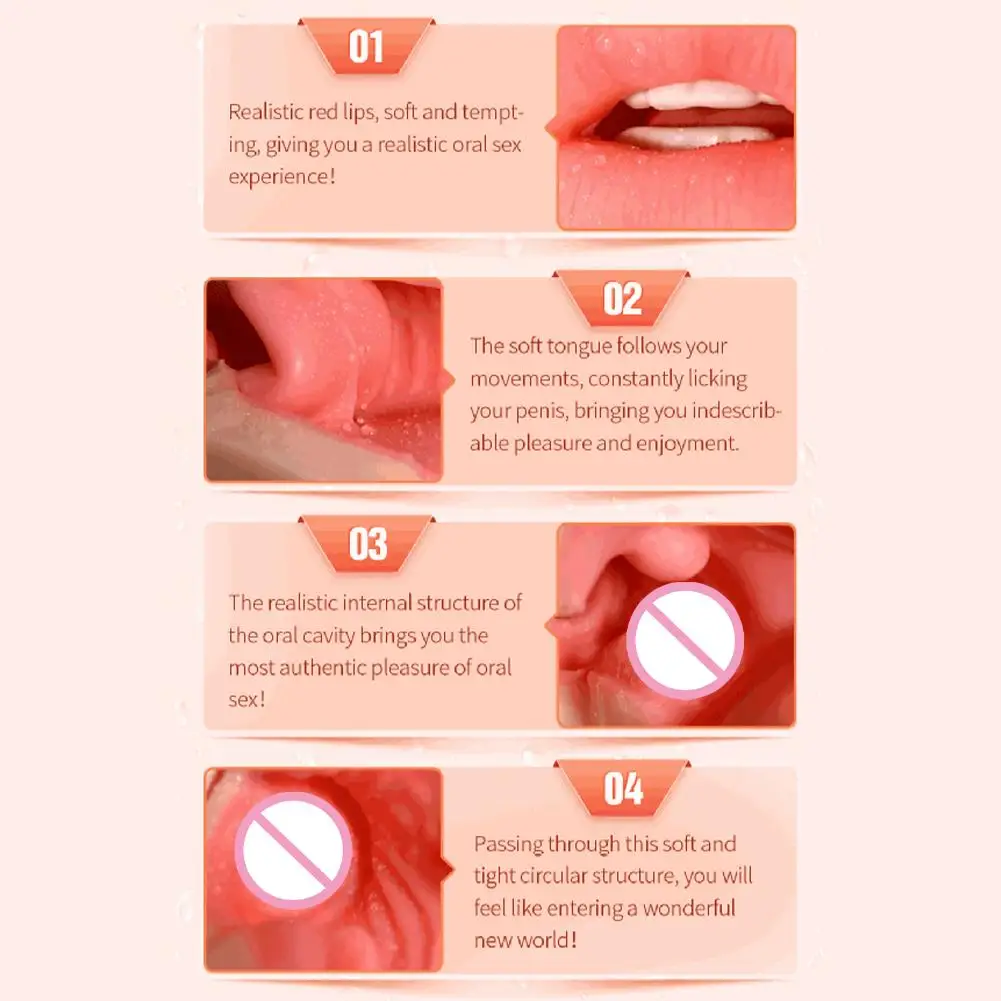 01

Realistic red lips, soft and tempting, giving you a realistic oral sex experience!

02

The soft tongue follows your movements, constantly licking your penis, bringing you indescribable pleasure and enjoyment.

03

The realistic internal structure of the oral cavity brings you the most authentic pleasure of oral sex!

04

Passing through this soft and tight circular structure, you will feel like entering a wonderful new world!