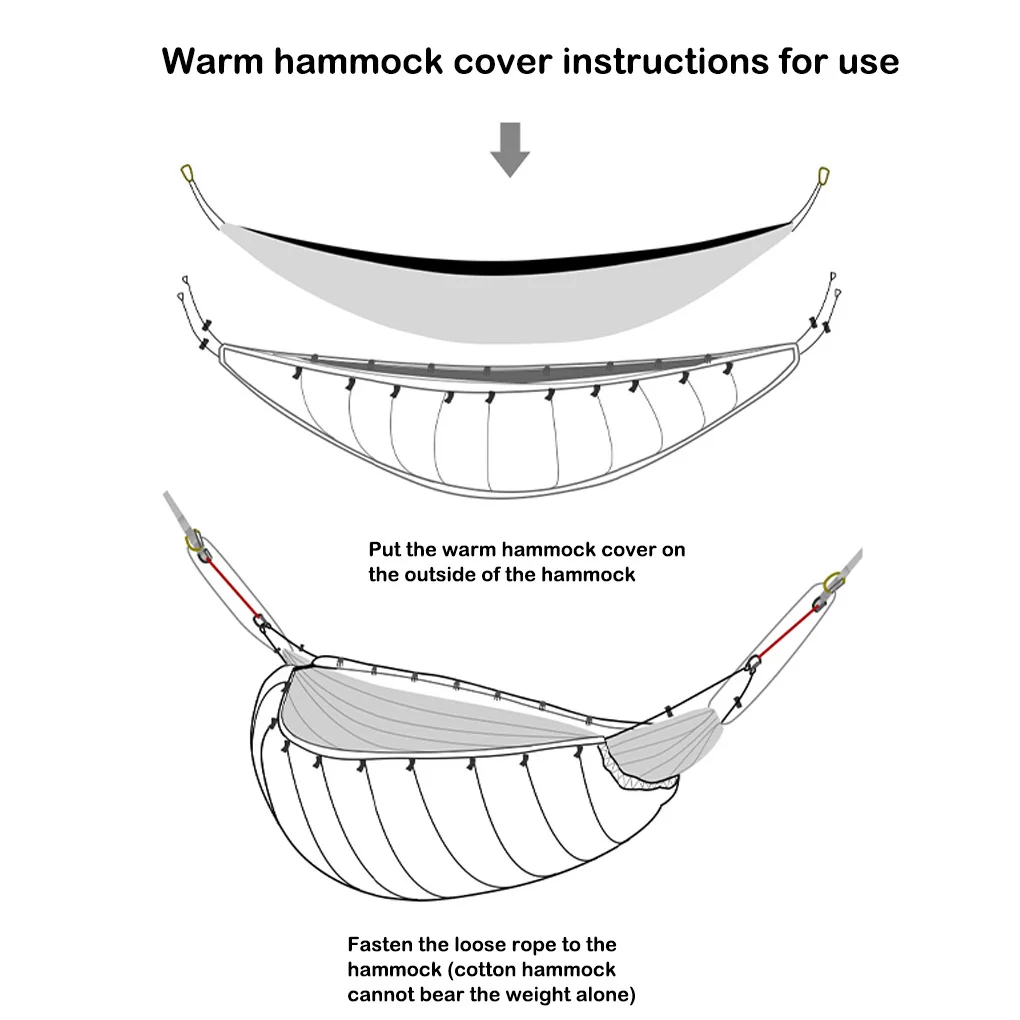 Warm hammock cover instructions for use

Put the warm hammock cover on the outside of the hammock

Fasten the loose rope to the hammock (cotton hammock cannot bear the weight alone)