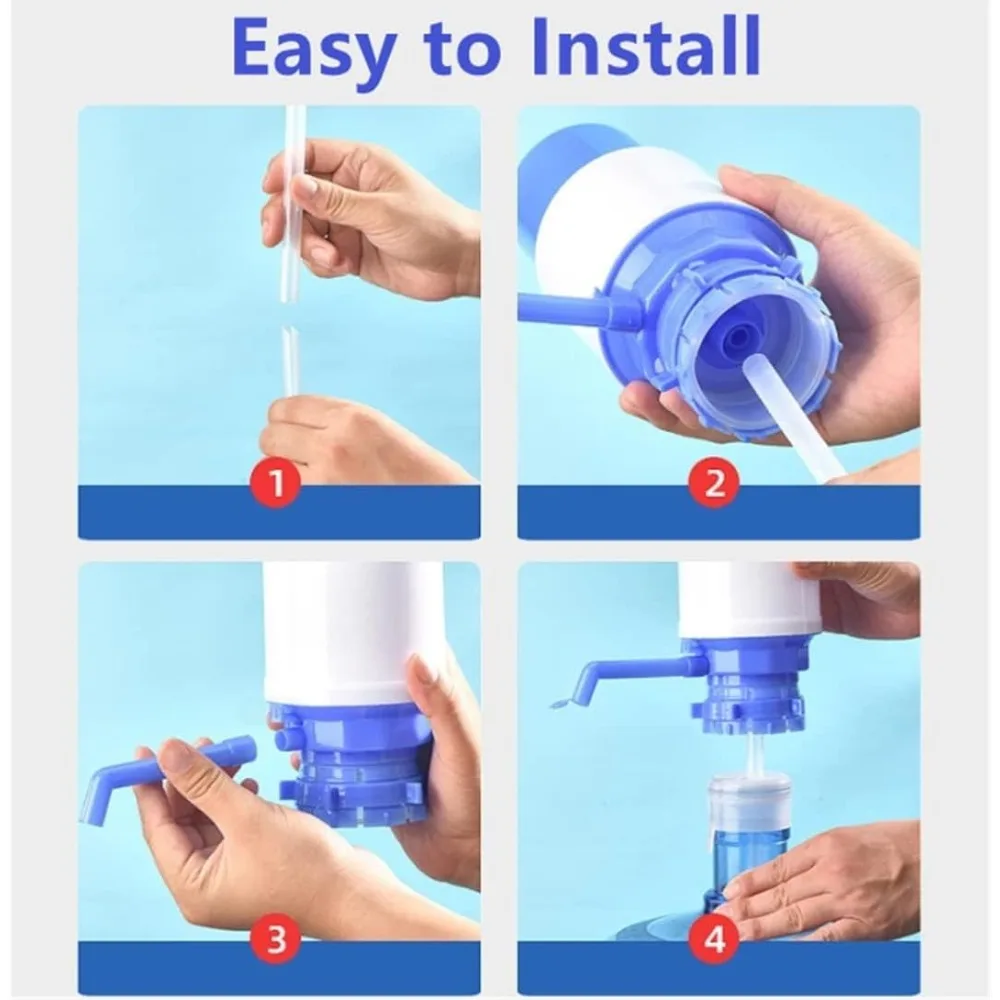 Easy to Install

1

2

3

4