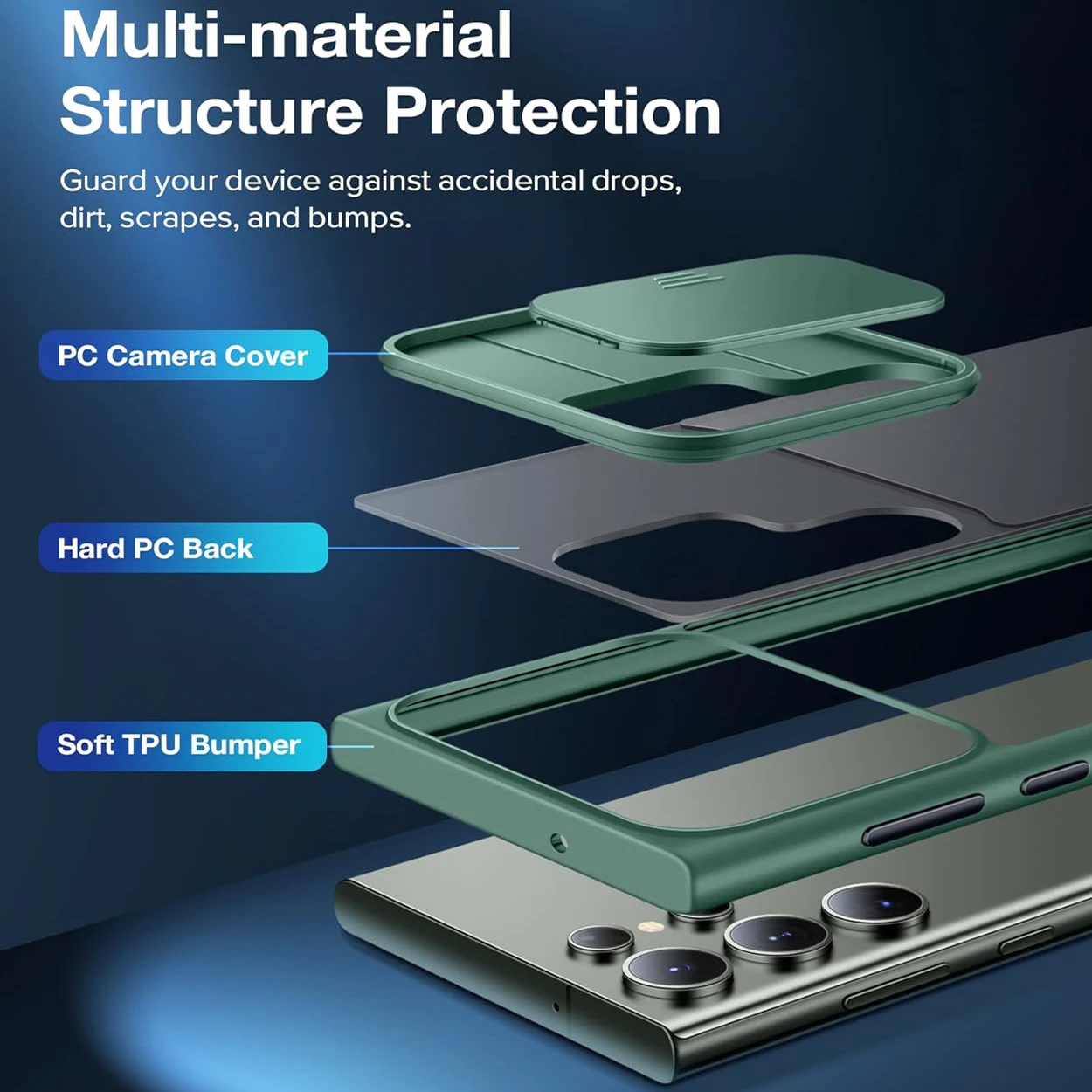 Multi-material Structure Protection

Guard your device against accidental drops, dirt, scrapes, and bumps.

PC Camera Cover

Hard PC Back

Soft TPU Bumper