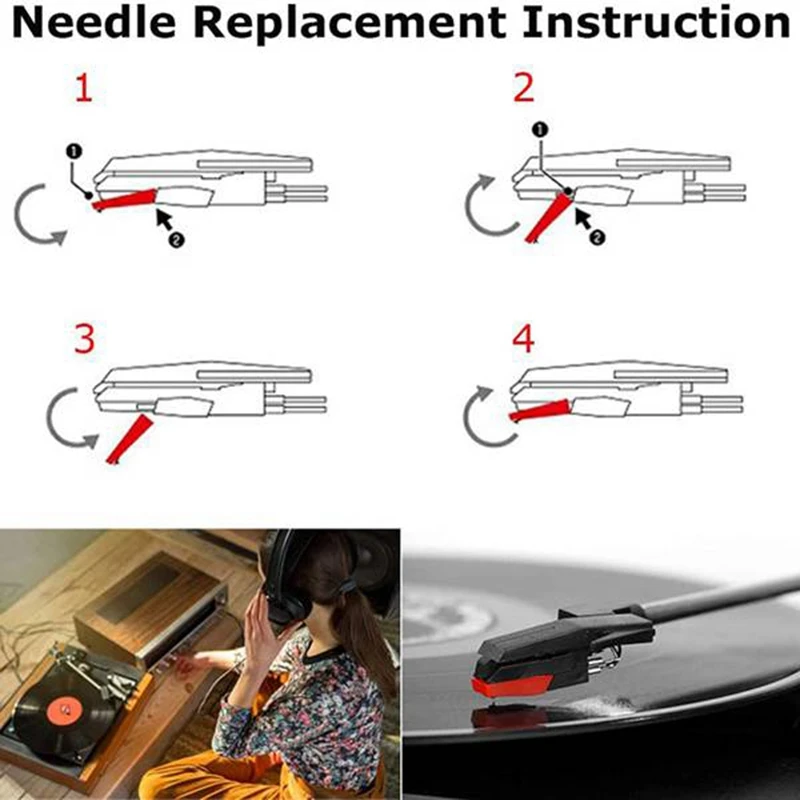 Needle Replacement Instruction

1

❶

❷

2

❶

❷

3

4