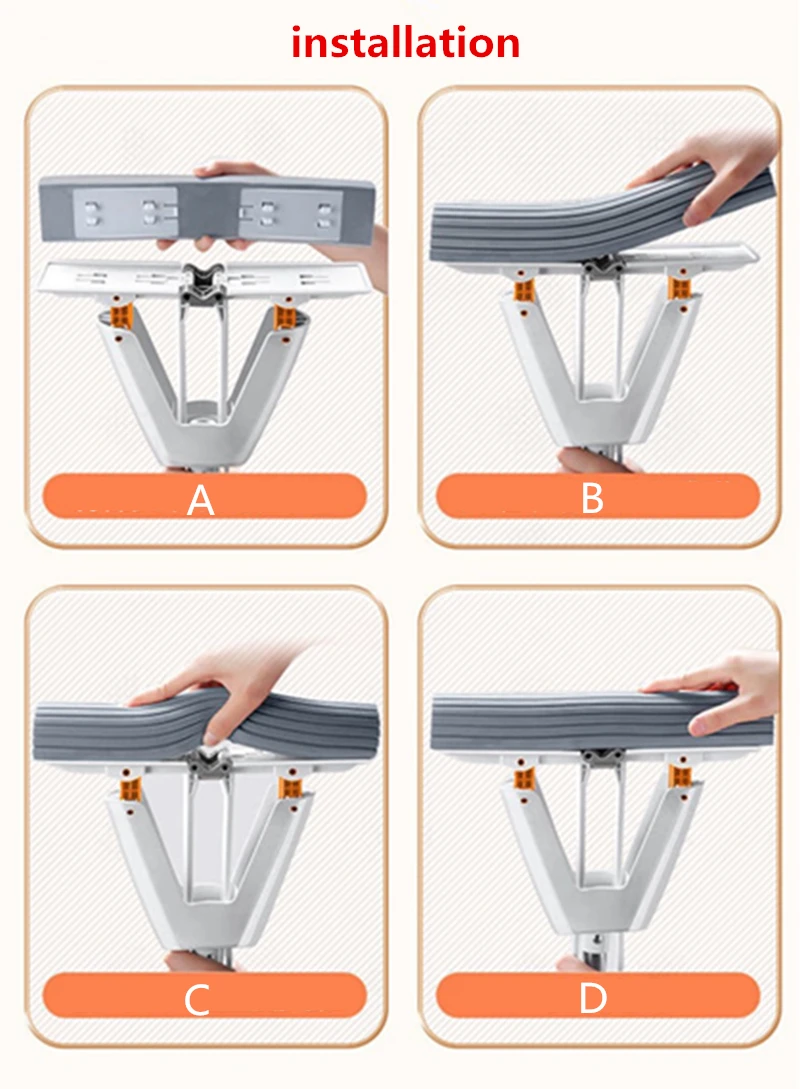 installation

A

B

C

D