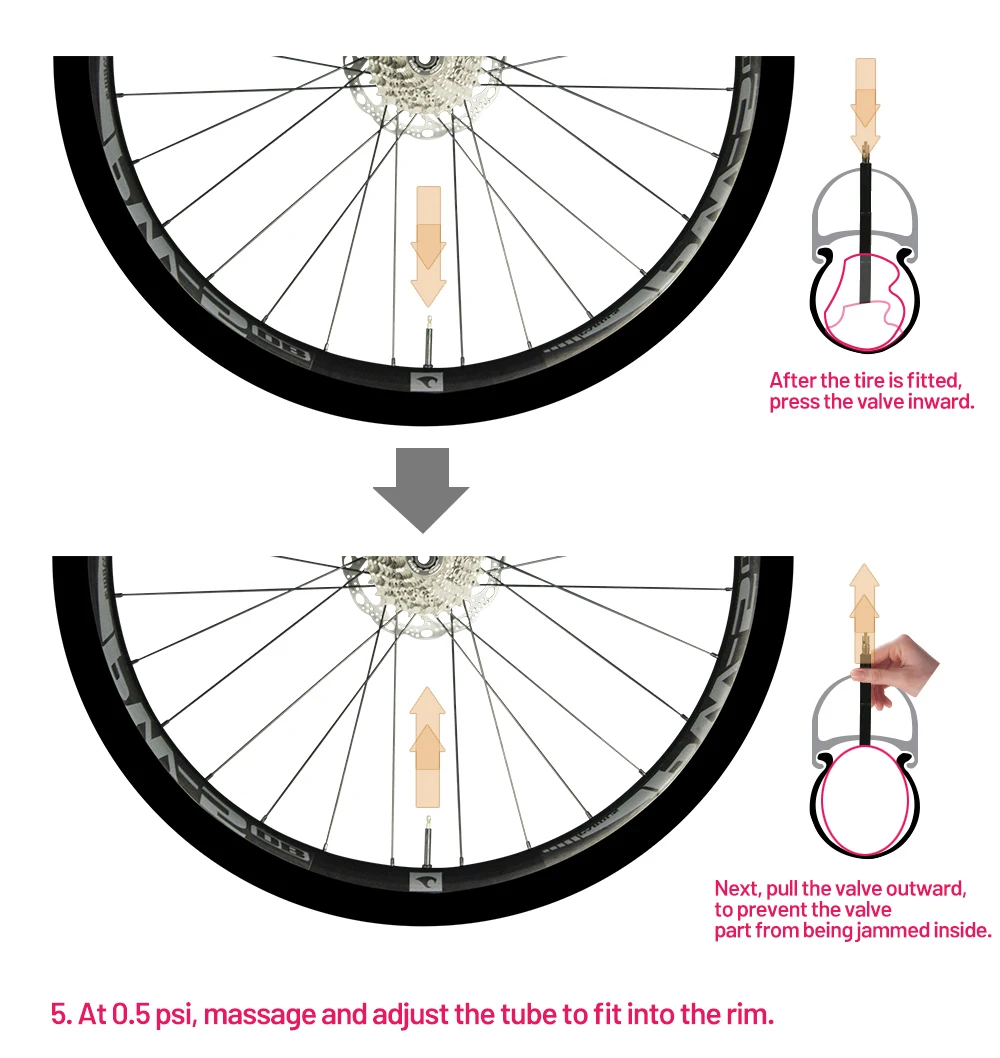 After the tire is fitted, press the valve inward.

Next, pull the valve outward, to prevent the valve part from being jammed inside.

5. At 0.5 psi, massage and adjust the tube to fit into the rim.