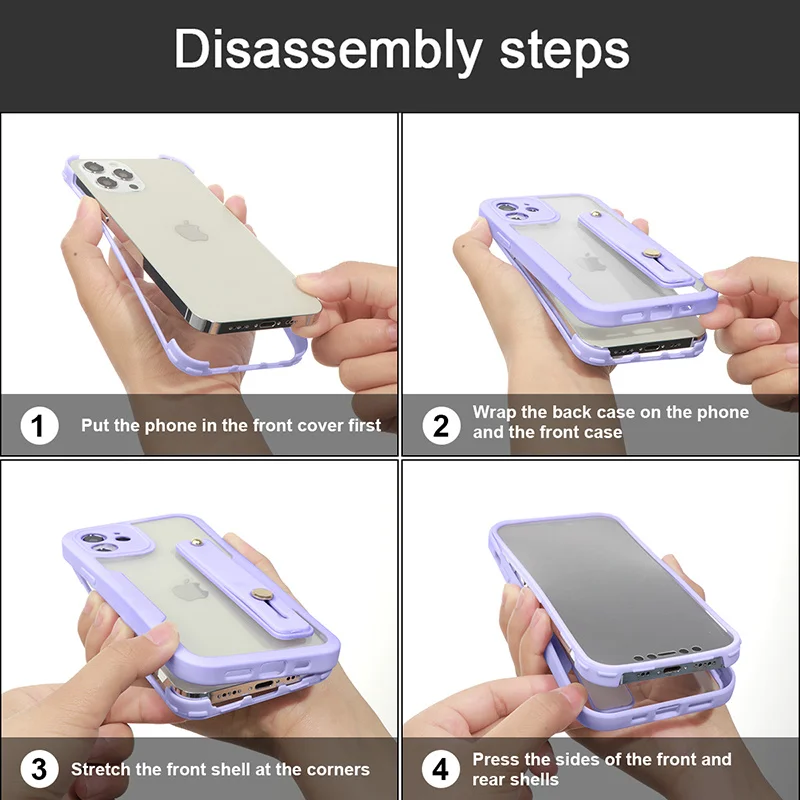 Disassembly steps

1 Put the phone in the front cover first

2 Wrap the back case on the phone and the front case

3 Stretch the front shell at the corners

4 Press the sides of the front and rear shells