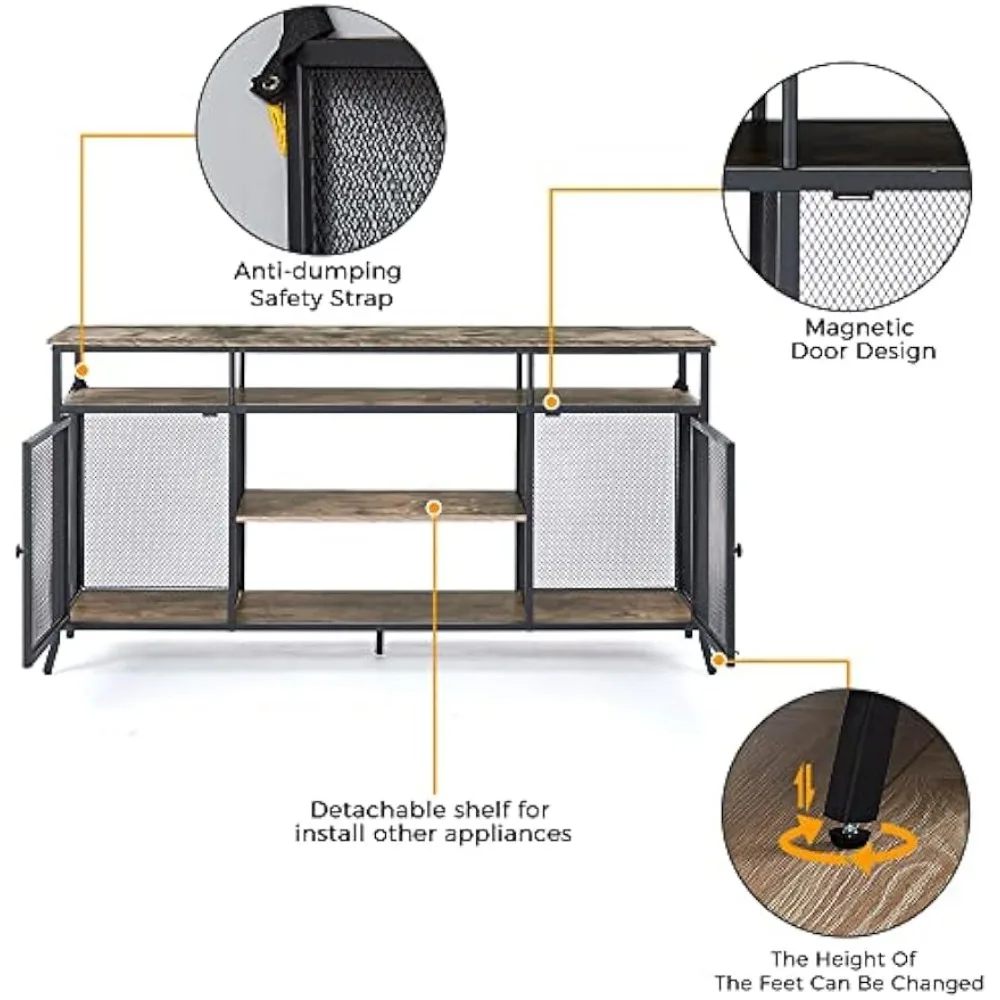 Anti-dumping
Safety Strap

Magnetic
Door Design

Detachable shelf for
install other appliances

The Height Of
The Feet Can Be Changed