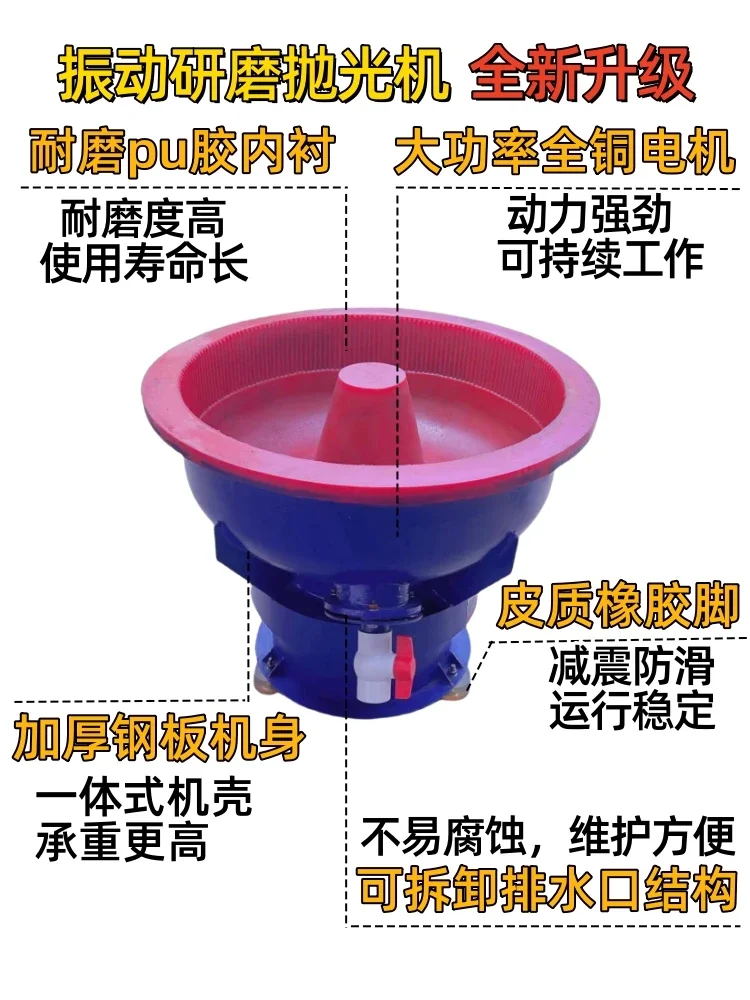 振动研磨抛光机 全新升级

耐磨pu胶内衬
耐磨度高
使用寿命长

大功率全铜电机
动力强劲
可持续工作

皮质橡胶脚
减震防滑
运行稳定

加厚钢板机身
一体式机壳
承重更高

不易腐蚀，维护方便
可拆卸排水口结构