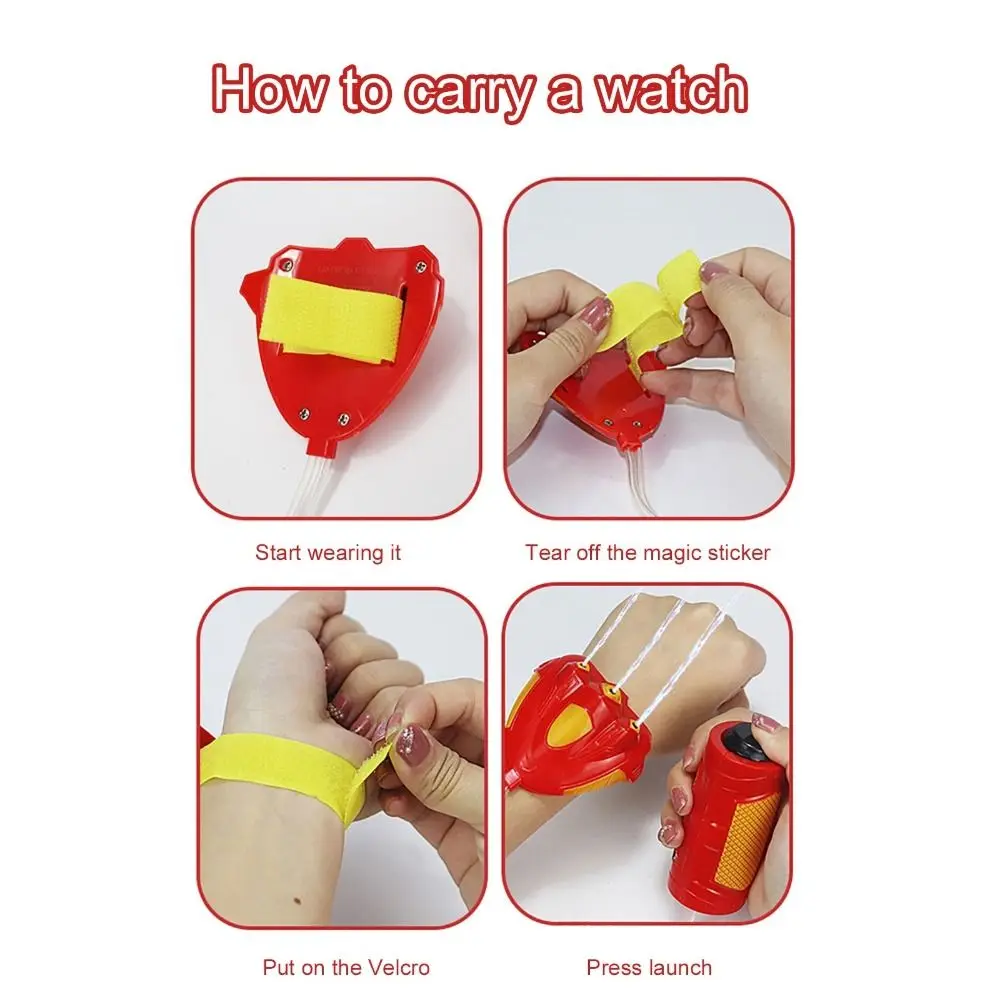 How to carry a watch

Start wearing it

Tear off the magic sticker

Put on the Velcro

Press launch