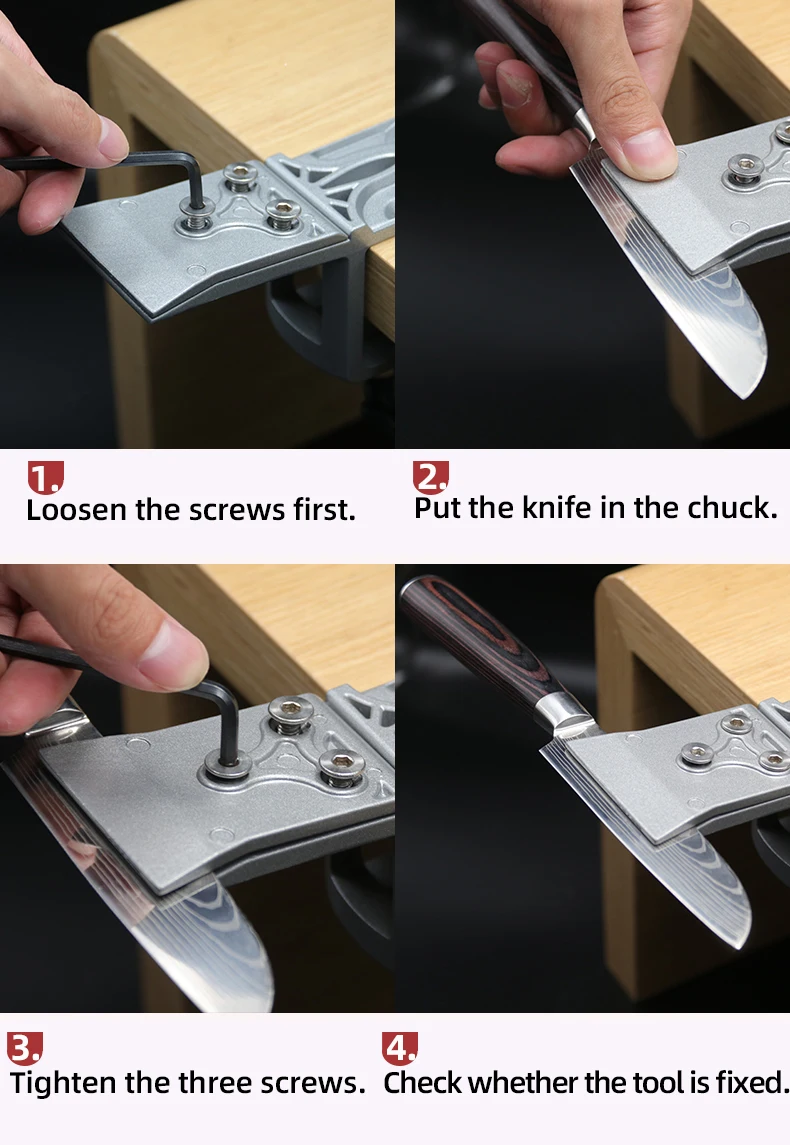 1.
Loosen the screws first.

2.
Put the knife in the chuck.

3.
Tighten the three screws.

4.
Check whether the tool is fixed.