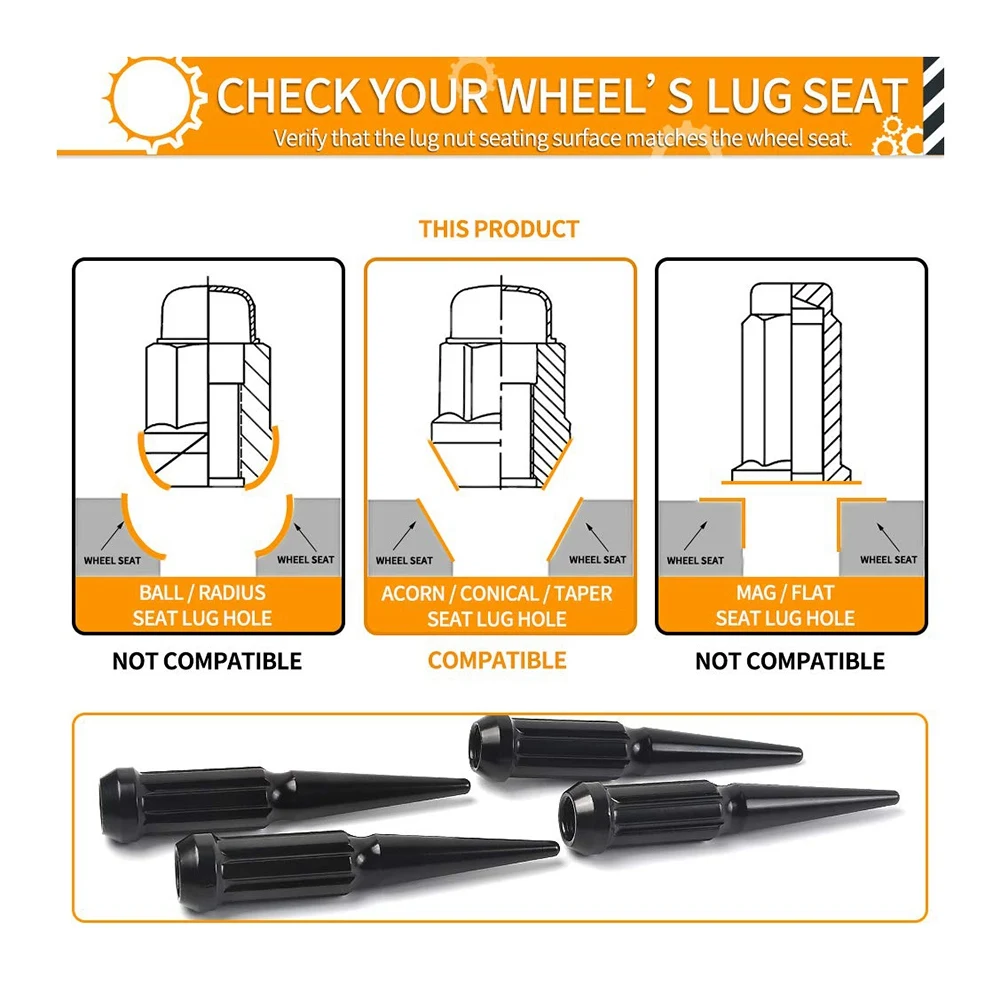 CHECK YOUR WHEEL'S LUG SEAT
Verify that the lug nut seating surface matches the wheel seat.

THIS PRODUCT

WHEEL SEAT
WHEEL SEAT
BALL / RADIUS SEAT LUG HOLE
NOT COMPATIBLE

WHEEL SEAT
WHEEL SEAT
ACORN / CONICAL / TAPER SEAT LUG HOLE
COMPATIBLE

WHEEL SEAT
WHEEL SEAT
MAG / FLAT SEAT LUG HOLE
NOT COMPATIBLE