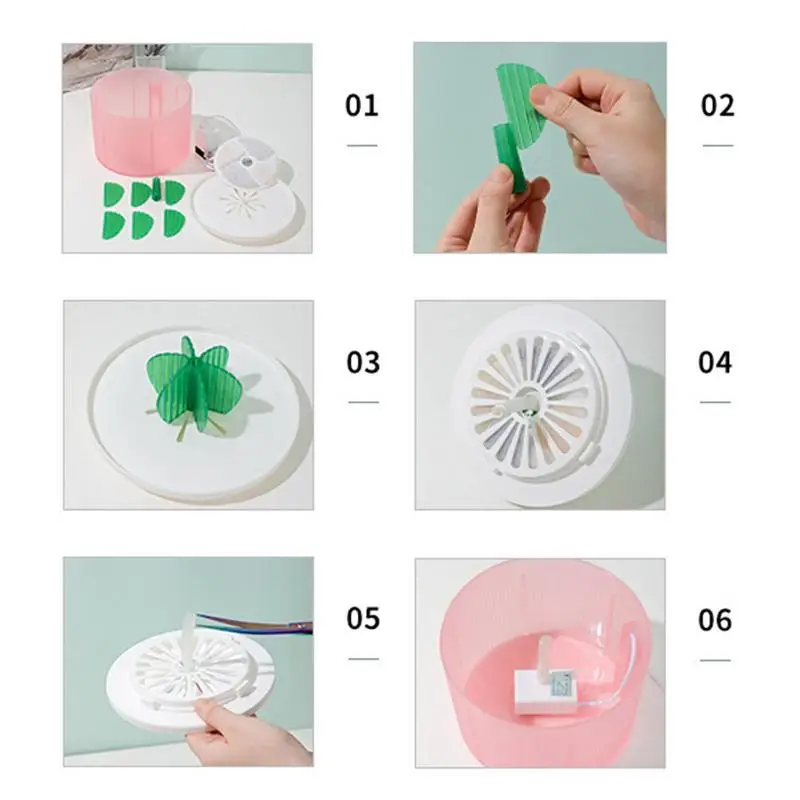 01

02

03

04

05

06