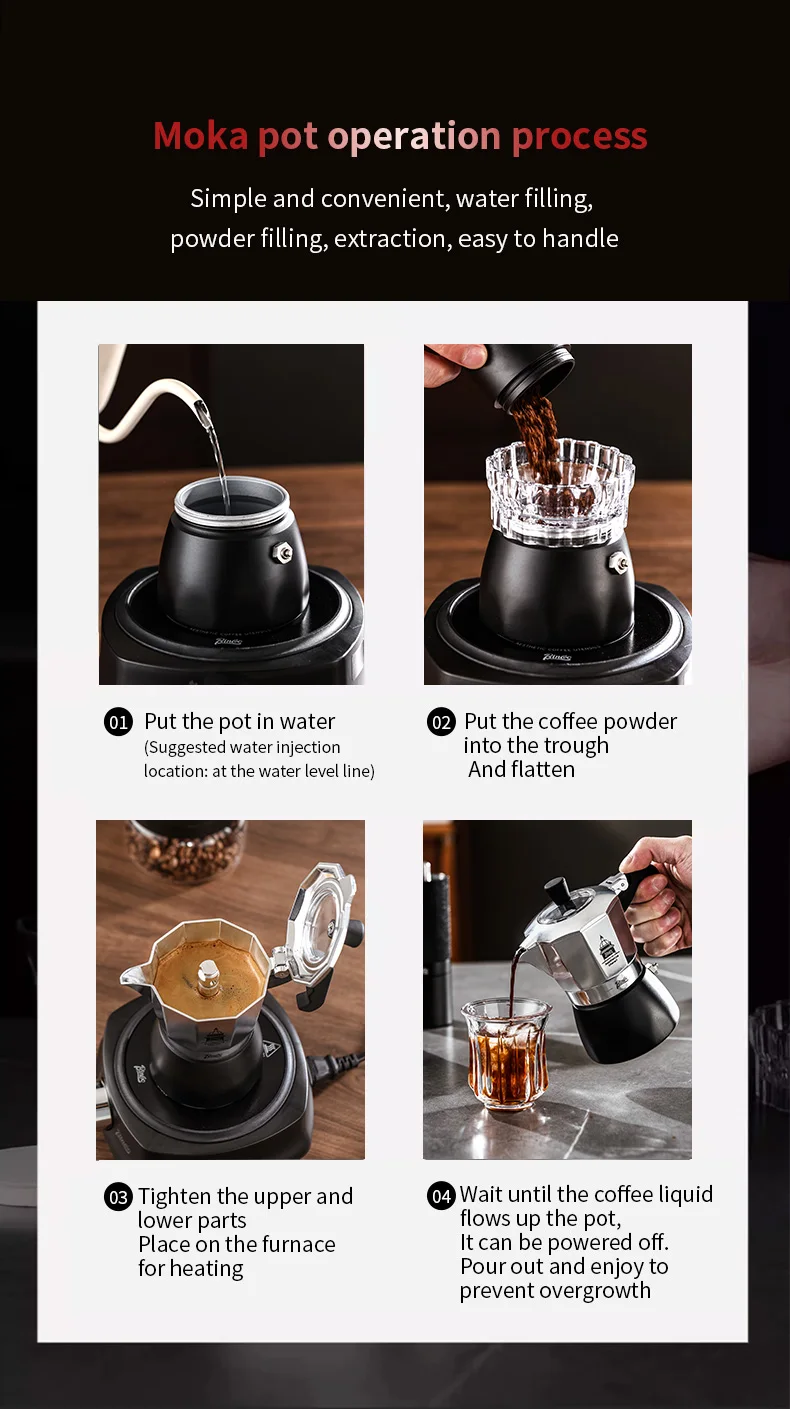 Moka pot operation process

Simple and convenient, water filling, powder filling, extraction, easy to handle

01 Put the pot in water
(Suggested water injection location: at the water level line)

02 Put the coffee powder into the trough
And flatten

03 Tighten the upper and lower parts
Place on the furnace for heating

04 Wait until the coffee liquid flows up the pot,
It can be powered off.
Pour out and enjoy to prevent overgrowth