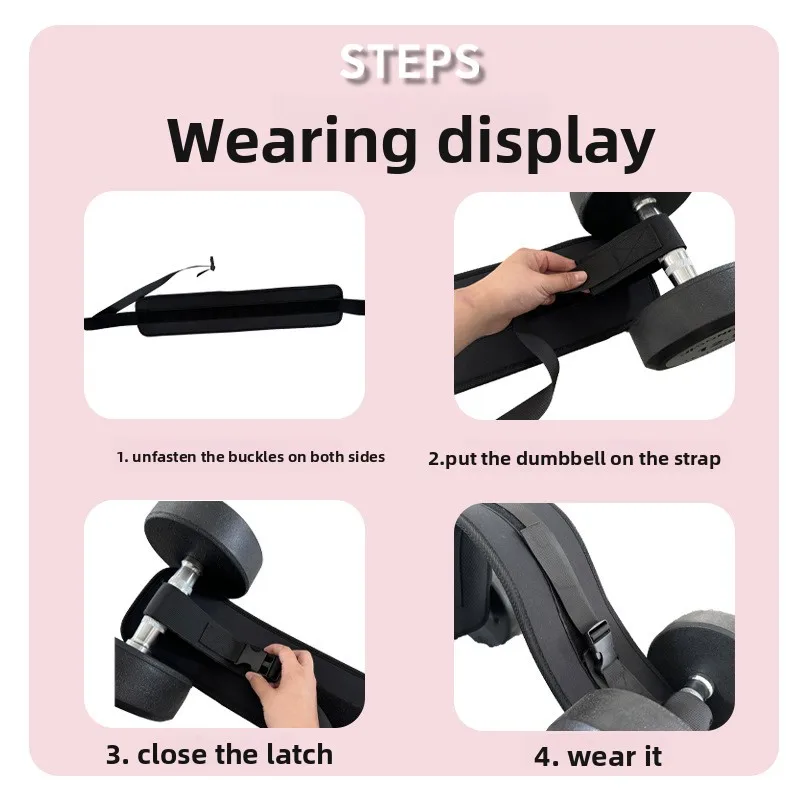 STEPS

Wearing display

1. unfasten the buckles on both sides

2.put the dumbbell on the strap

3. close the latch

4. wear it