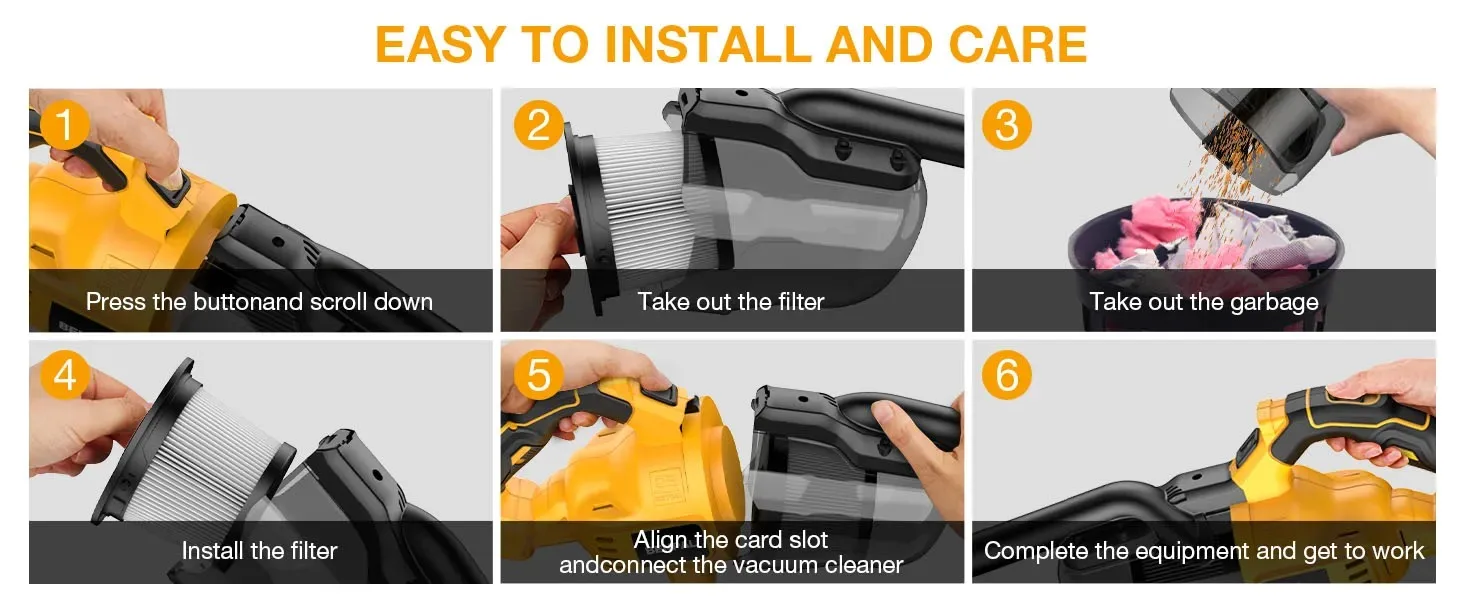 EASY TO INSTALL AND CARE

1
Press the buttonand scroll down

2
Take out the filter

3
Take out the garbage

4
Install the filter

5
Align the card slot andconnect the vacuum cleaner

6
Complete the equipment and get to work