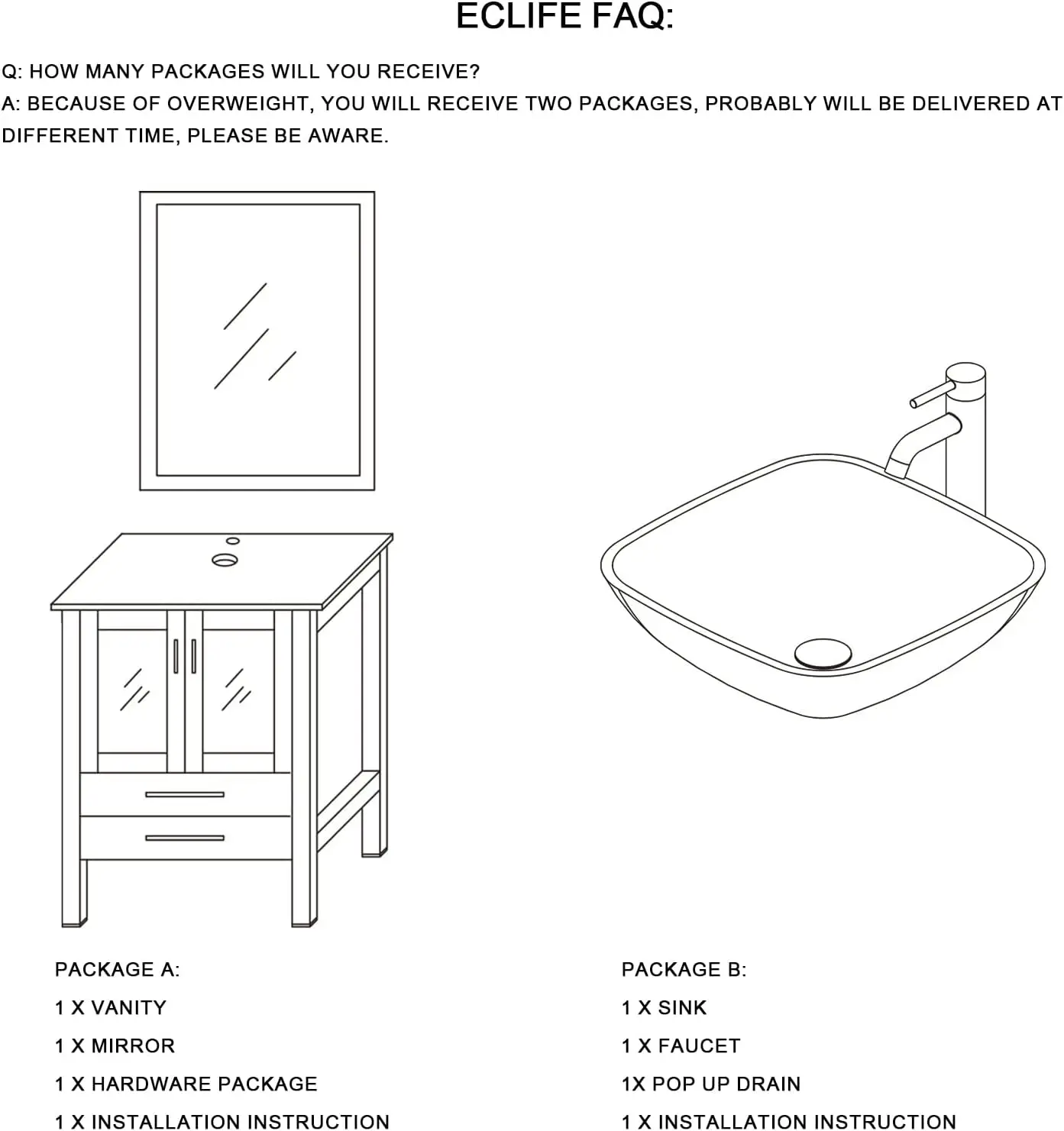 ECLIFE FAQ:

Q: HOW MANY PACKAGES WILL YOU RECEIVE?
A: BECAUSE OF OVERWEIGHT, YOU WILL RECEIVE TWO PACKAGES, PROBABLY WILL BE DELIVERED AT DIFFERENT TIME, PLEASE BE AWARE.

PACKAGE A:
1 X VANITY
1 X MIRROR
1 X HARDWARE PACKAGE
1 X INSTALLATION INSTRUCTION

PACKAGE B:
1 X SINK
1 X FAUCET
1X POP UP DRAIN
1 X INSTALLATION INSTRUCTION