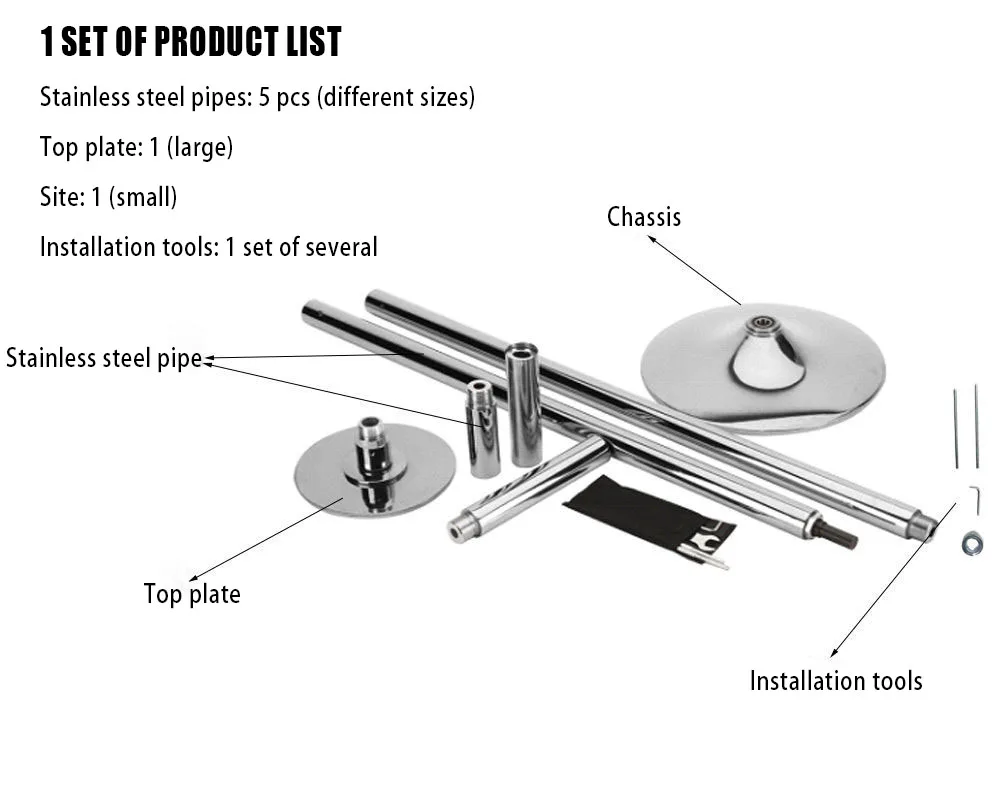 1 SET OF PRODUCT LIST

Stainless steel pipes: 5 pcs (different sizes)

Top plate: 1 (large)

Site: 1 (small)

Installation tools: 1 set of several

Chassis

Stainless steel pipe

Top plate

Installation tools