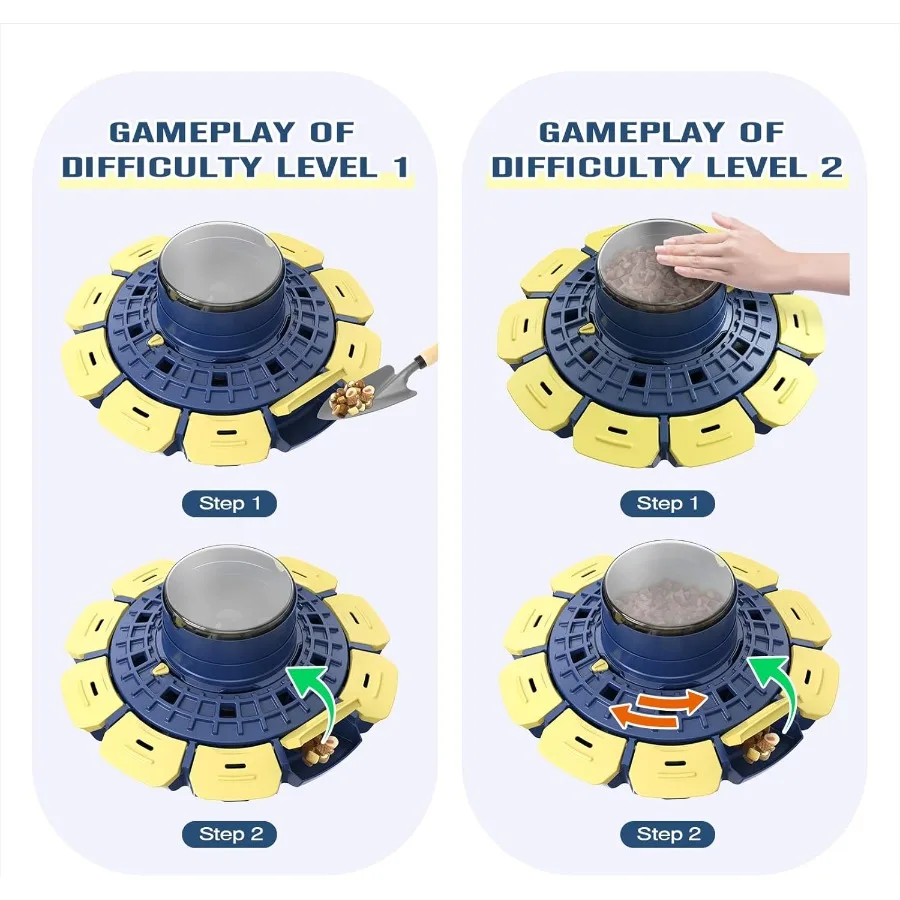 GAMEPLAY OF DIFFICULTY LEVEL 1

Step 1

Step 2

GAMEPLAY OF DIFFICULTY LEVEL 2

Step 1

Step 2