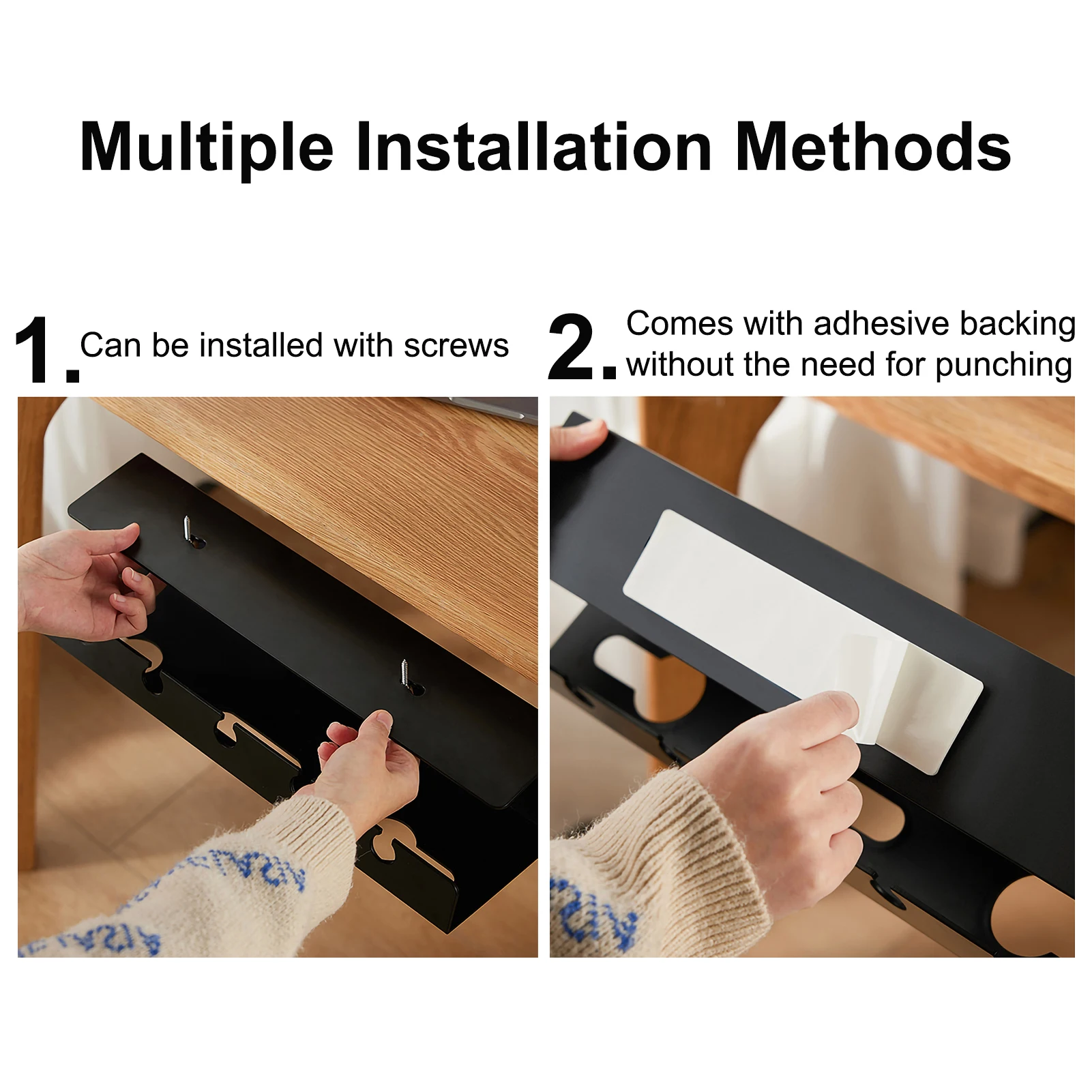 Multiple Installation Methods

1. Can be installed with screws

2. Comes with adhesive backing without the need for punching