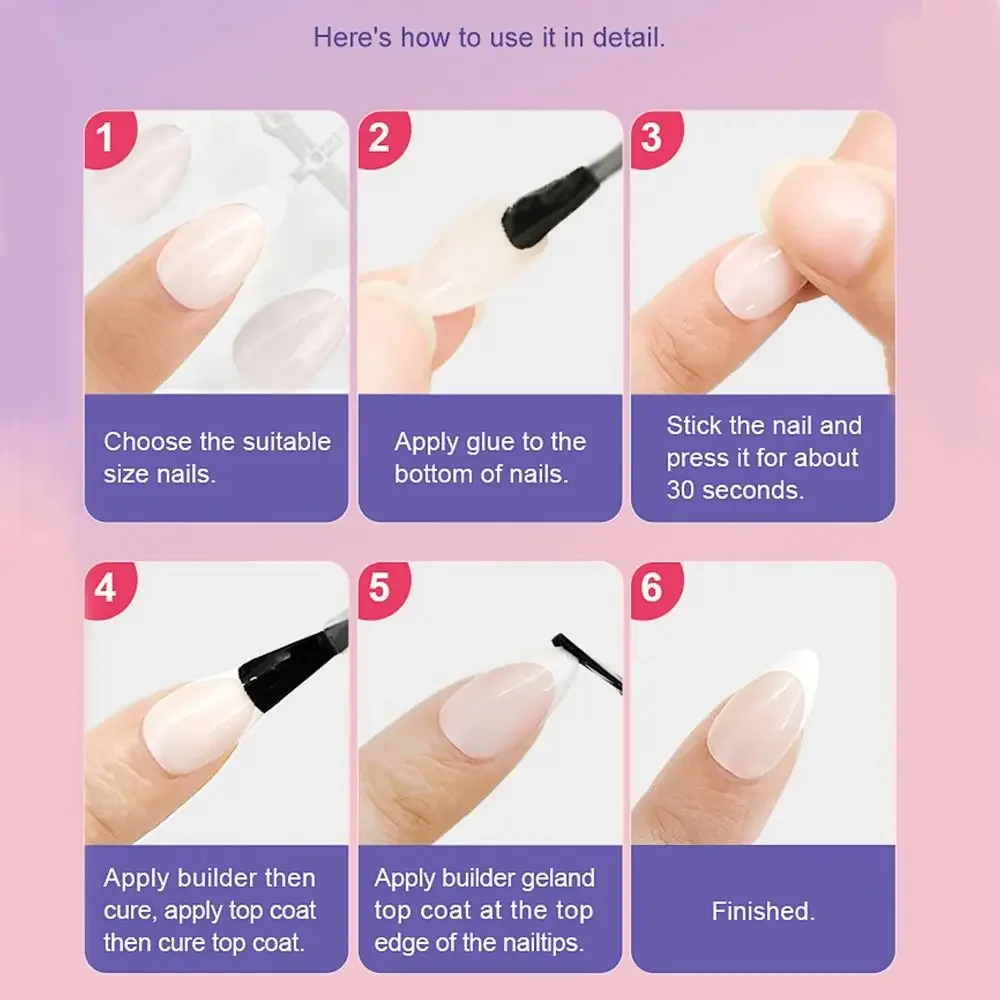 Here's how to use it in detail.

1
Choose the suitable size nails.

2
Apply glue to the bottom of nails.

3
Stick the nail and press it for about 30 seconds.

4
Apply builder then cure, apply top coat then cure top coat.

5
Apply builder geland top coat at the top edge of the nailtips.

6
Finished.