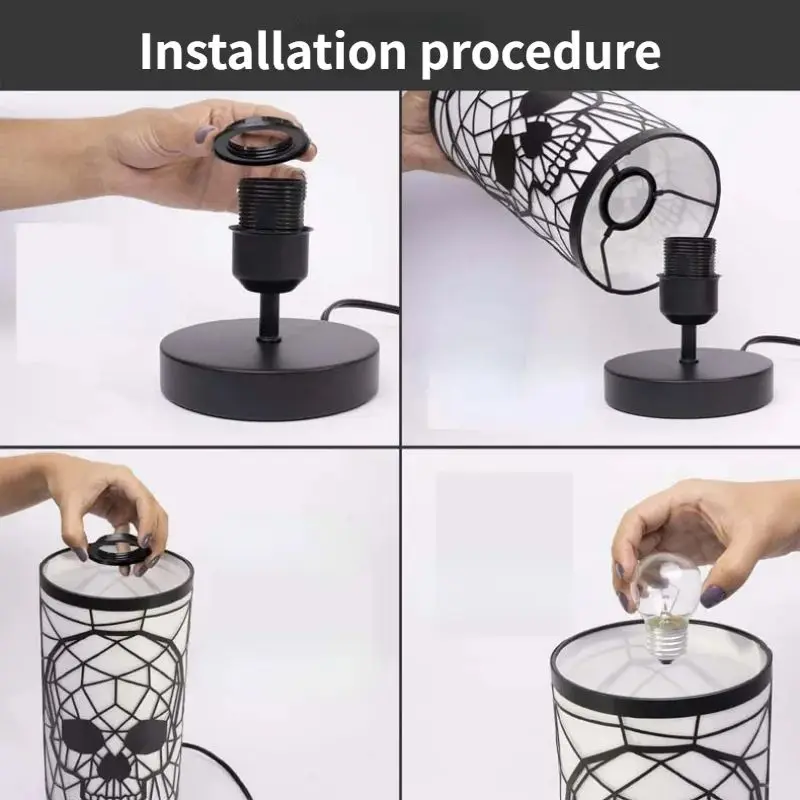 Installation procedure