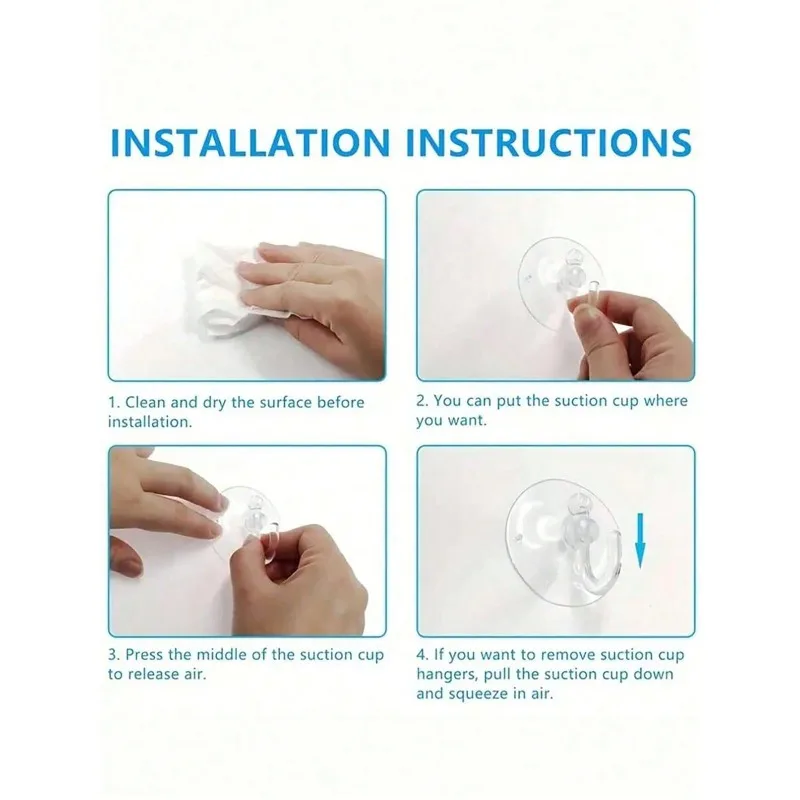 INSTALLATION INSTRUCTIONS

1. Clean and dry the surface before installation.

2. You can put the suction cup where you want.

3. Press the middle of the suction cup to release air.

4. If you want to remove suction cup hangers, pull the suction cup down and squeeze in air.