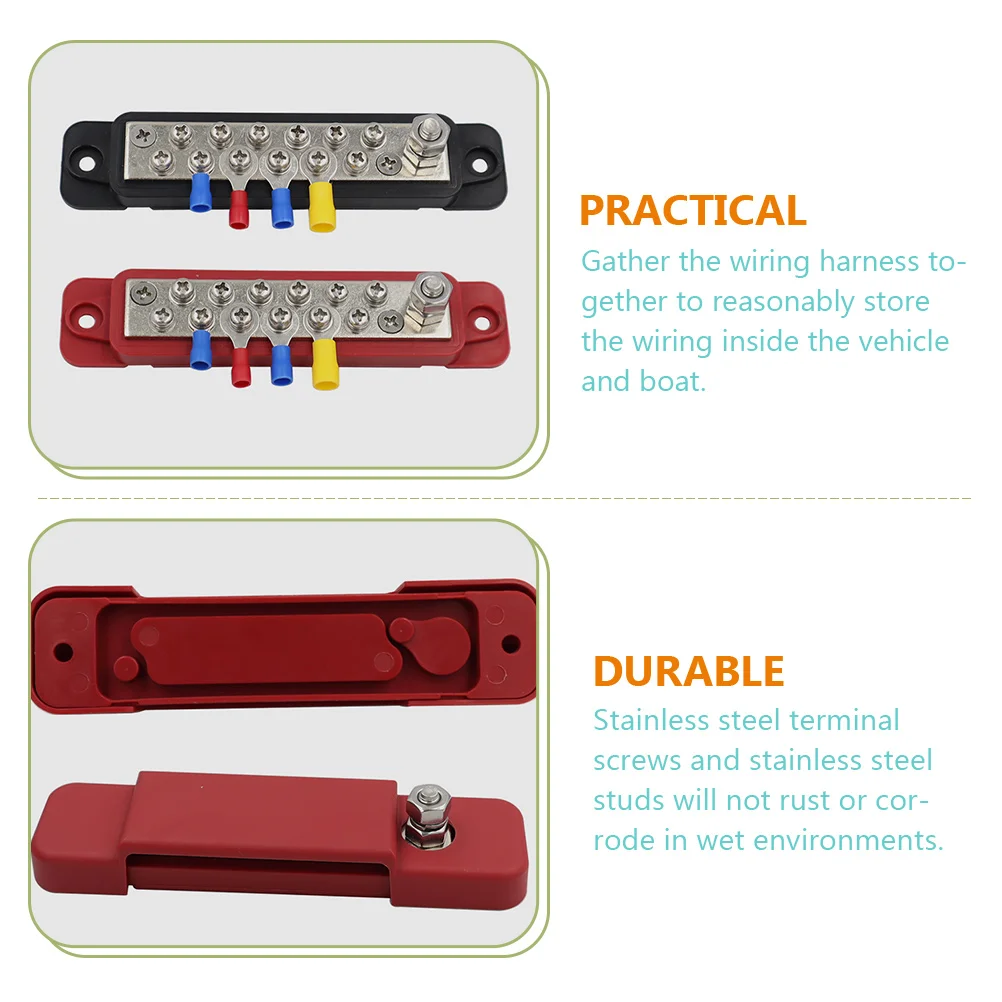 PRACTICAL
Gather the wiring harness together to reasonably store the wiring inside the vehicle and boat.

DURABLE
Stainless steel terminal screws and stainless steel studs will not rust or corrode in wet environments.