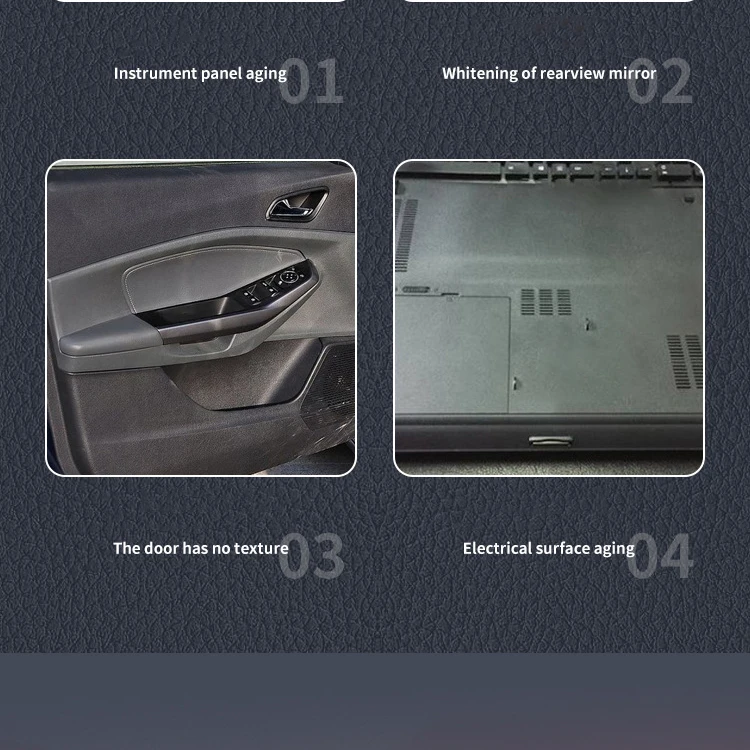 Instrument panel aging 01

Whitening of rearview mirror 02

The door has no texture 03

Electrical surface aging 04