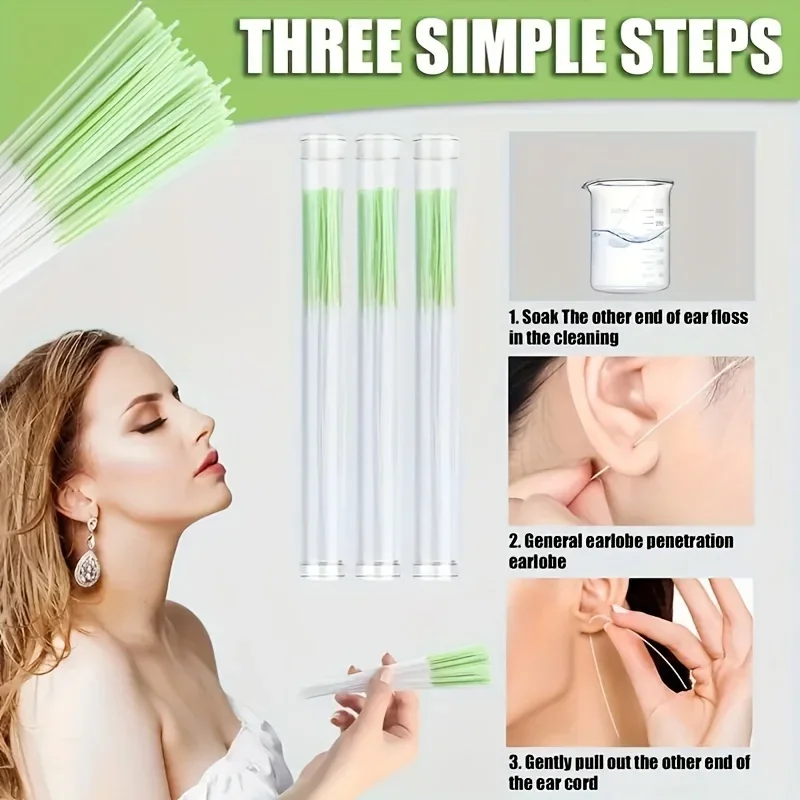 THREE SIMPLE STEPS

1. Soak The other end of ear floss in the cleaning

2. General earlobe penetration earlobe

3. Gently pull out the other end of the ear cord