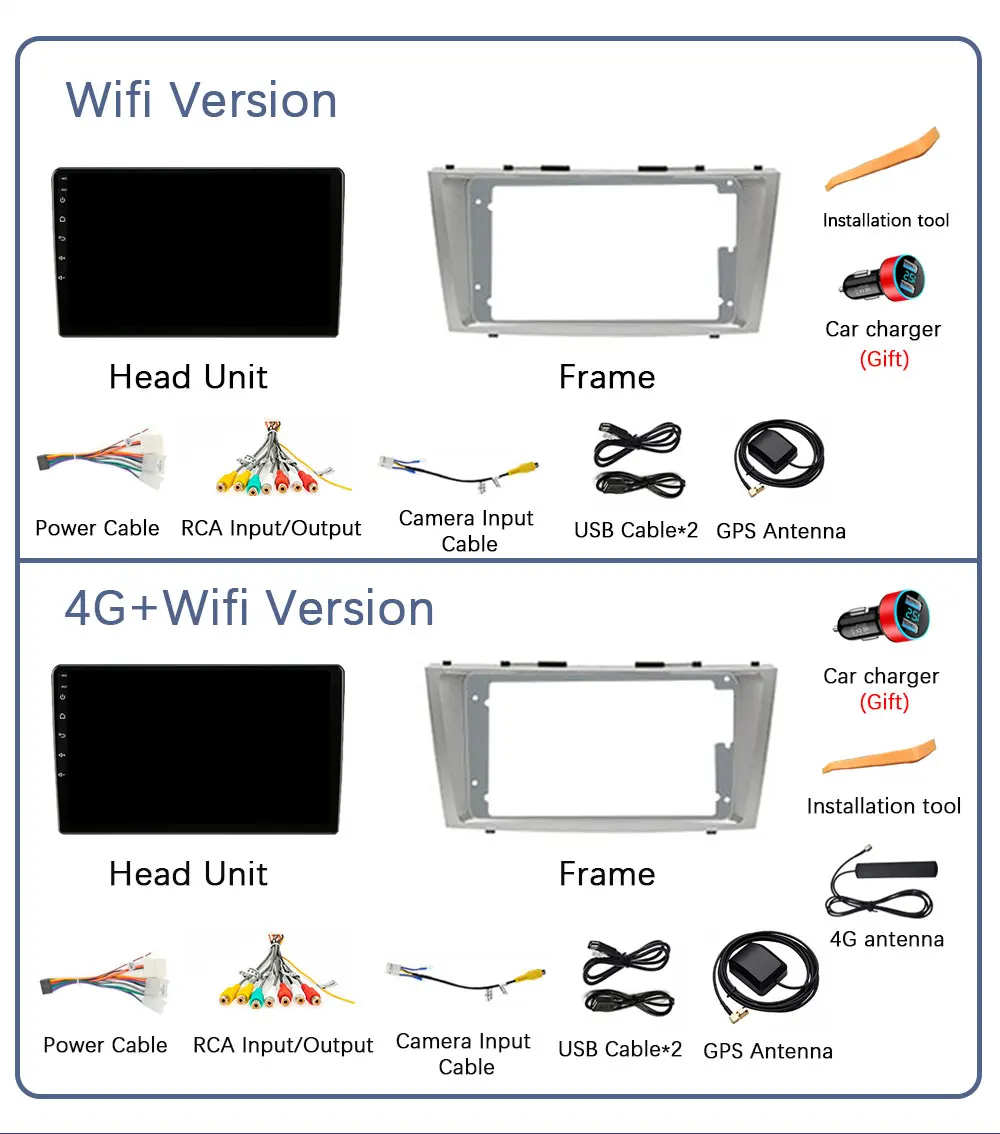 Wifi Version

Installation tool

Car charger
(Gift)

Head Unit

Frame

Power Cable

RCA Input/Output

Camera Input Cable

USB Cable*2

GPS Antenna

4G+Wifi Version

Car charger
(Gift)

Installation tool

Head Unit

Frame

4G antenna

Power Cable

RCA Input/Output

Camera Input Cable

USB Cable*2

GPS Antenna