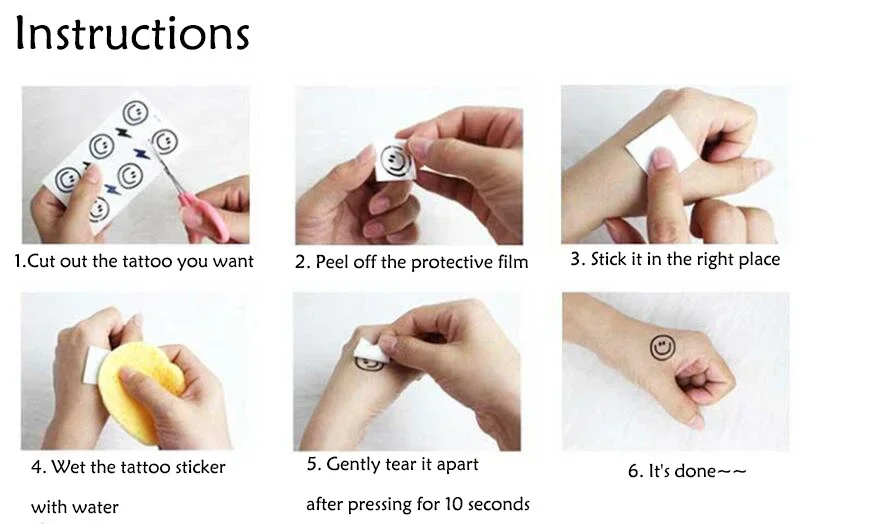 Instructions

1.Cut out the tattoo you want

2. Peel off the protective film

3. Stick it in the right place

4. Wet the tattoo sticker with water

5. Gently tear it apart after pressing for 10 seconds

6. It's done~~