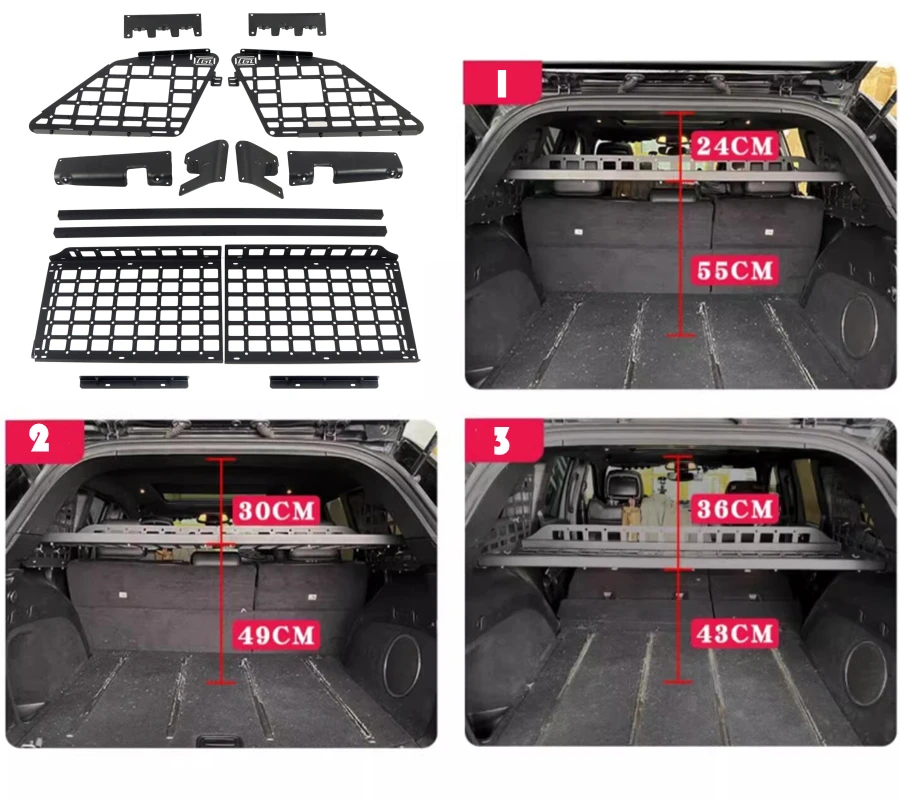 1
24CM
55CM

2
30CM
49CM

3
36CM
43CM